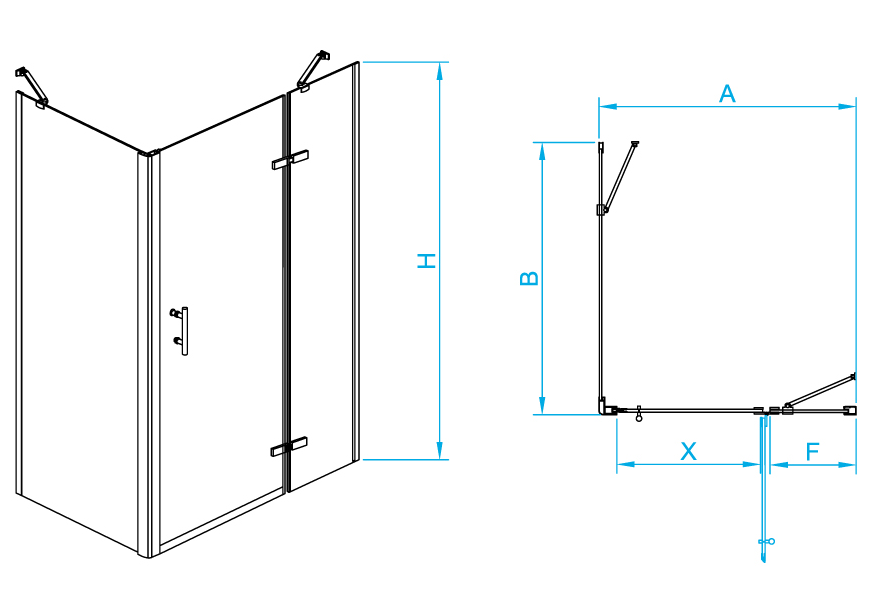 H

A

B

X

F