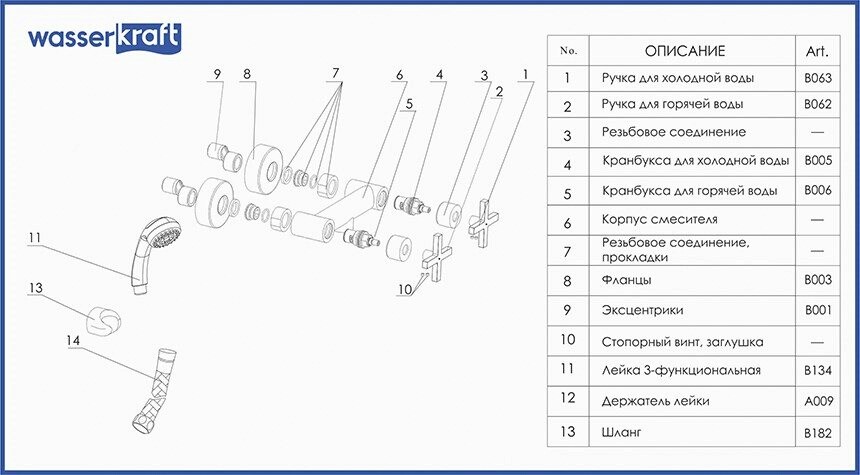 wasserkraft

9 8 7 6 5 4 3 2 1

11

13

14

10

| No. | ОПИСАНИЕ | Art. |
|---|---|---|
| 1 | Ручка для холодной воды | B063 |
| 2 | Ручка для горячей воды | B062 |
| 3 | Резьбовое соединение | — |
| 4 | Кранбукса для холодной воды | B005 |
| 5 | Кранбукса для горячей воды | B006 |
| 6 | Корпус смесителя | — |
| 7 | Резьбовое соединение, прокладки | — |
| 8 | Фланцы | B003 |
| 9 | Эксцентрики | B001 |
| 10 | Стопорный винт, заглушка | — |
| 11 | Лейка 3-функциональная | B134 |
| 12 | Держатель лейки | A009 |
| 13 | Шланг | B182 |