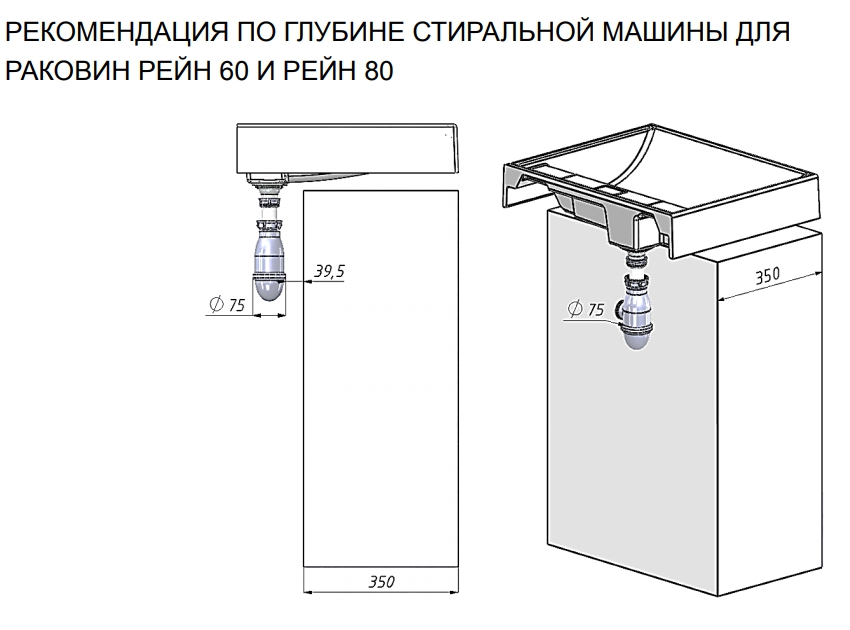 РЕКОМЕНДАЦИЯ ПО ГЛУБИНЕ СТИРАЛЬНОЙ МАШИНЫ ДЛЯ РАКОВИН РЕЙН 60 И РЕЙН 80

39,5

$\varnothing$ 75

350

350

$\varnothing$ 75