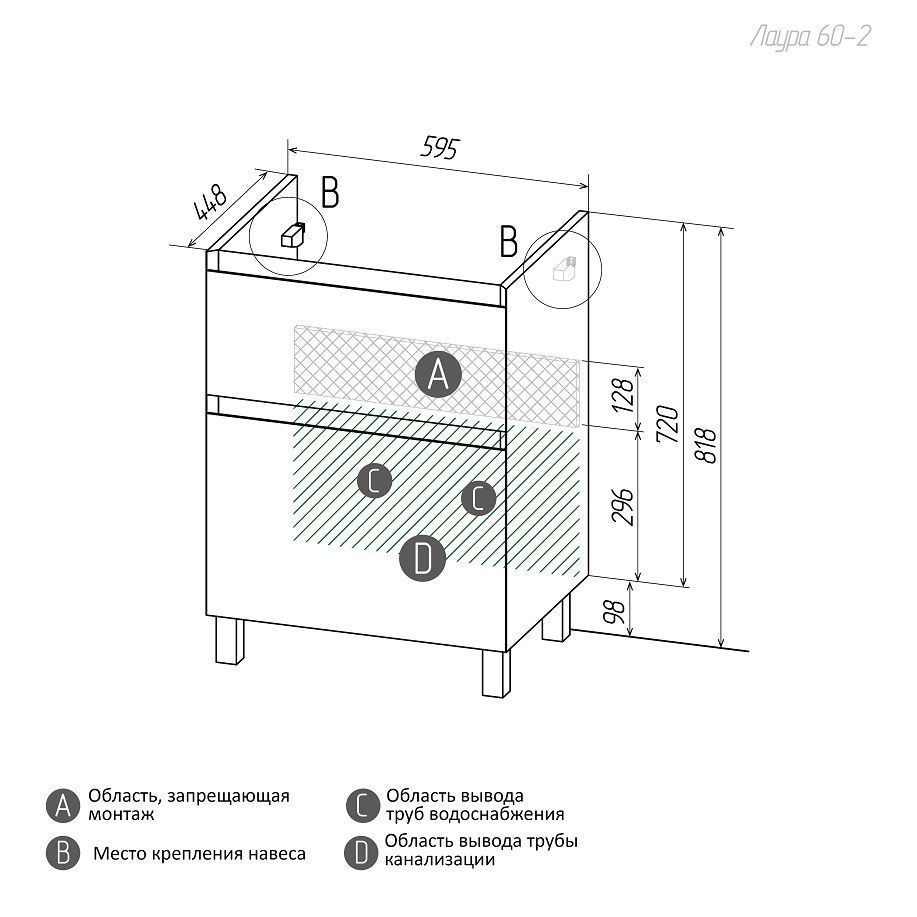 Лаура 60-2

595

448

B

B

A

C

C

D

128

296

98

720

818

A Область, запрещающая монтаж

B Место крепления навеса

C Область вывода труб водоснабжения

D Область вывода трубы канализации