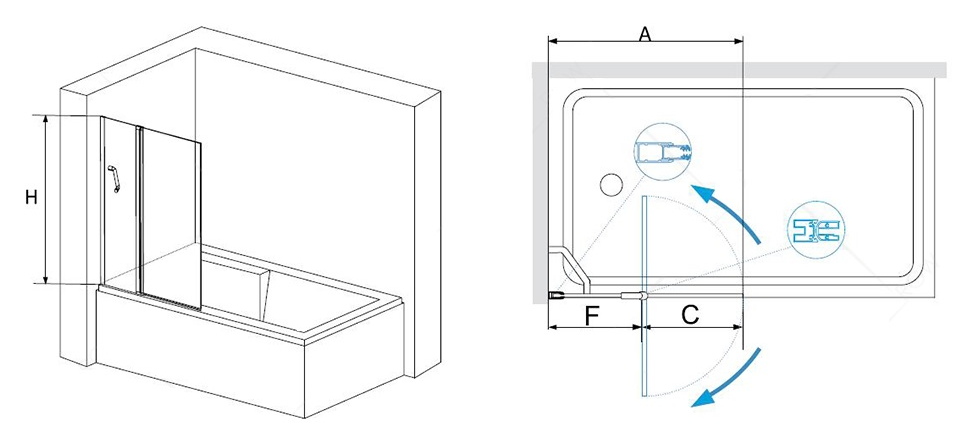 H

A

F

C