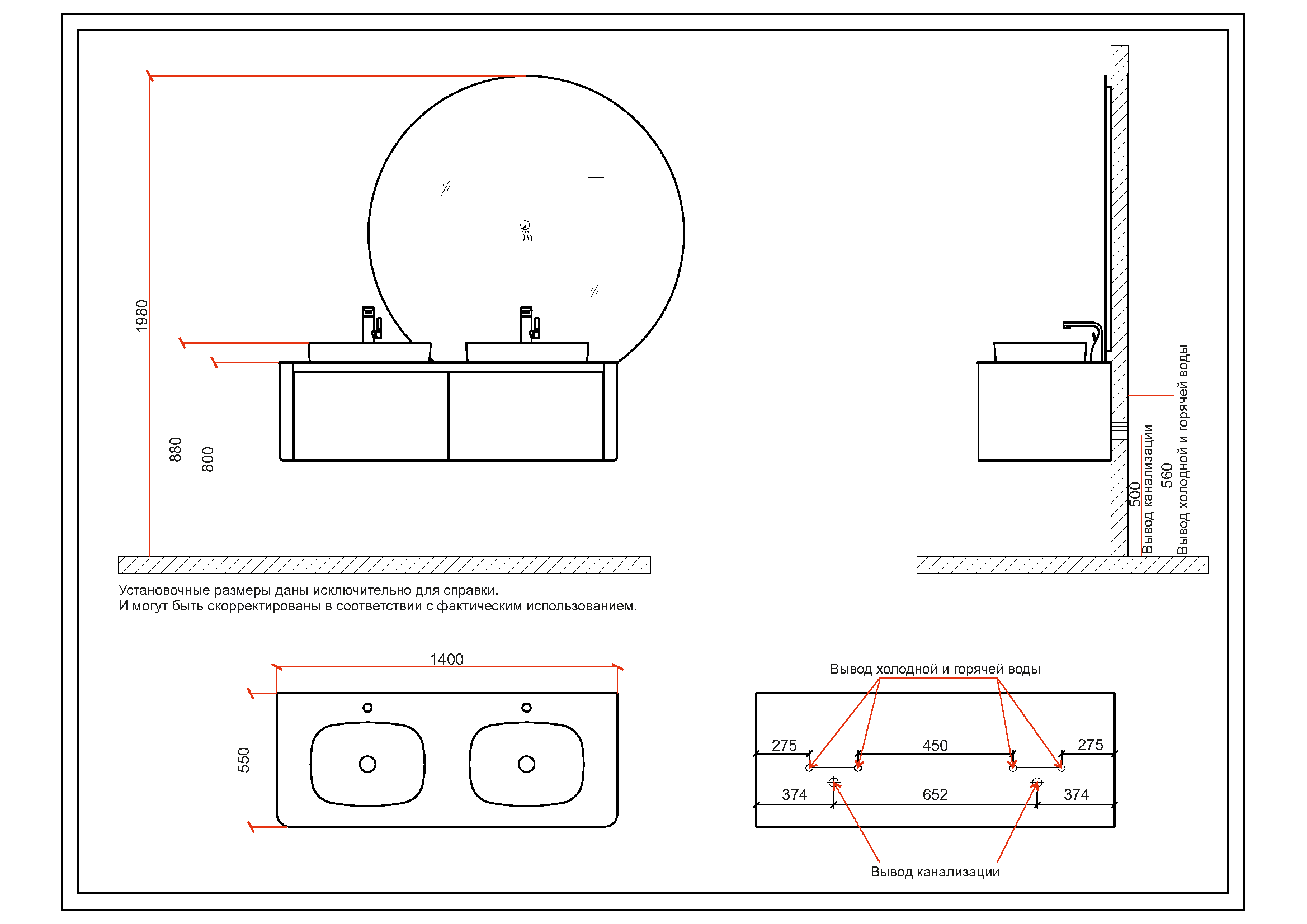 1980

880

800

500
Вывод канализации

560
Вывод холодной и горячей воды

Установочные размеры даны исключительно для справки.
И могут быть скорректированы в соответствии с фактическим использованием.

1400

550

Вывод холодной и горячей воды

275

450

275

374

652

374

Вывод канализации