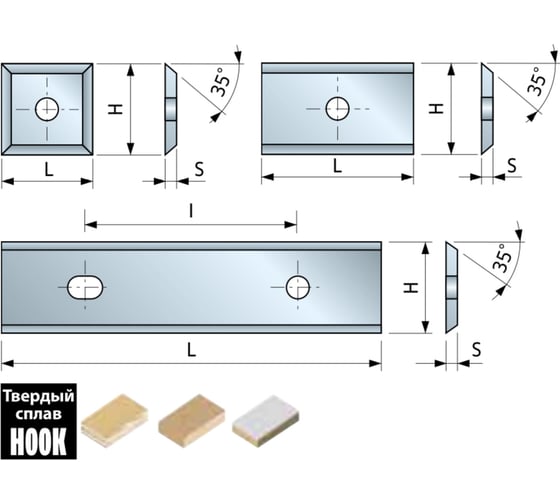 H
35°
L
S
H
35°
L
S
l
H
35°
L
S
Твердый сплав
HOOK