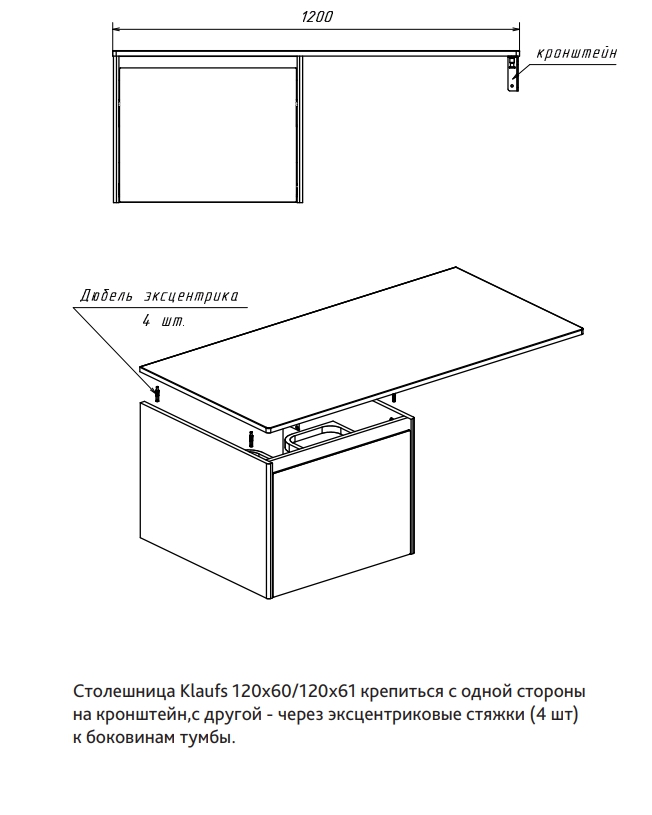 1200

кронштейн

Дюбель эксцентрика
4 шт.

Столешница Klaufs 120x60/120x61 крепиться с одной стороны на кронштейн,с другой - через эксцентриковые стяжки (4 шт) к боковинам тумбы.