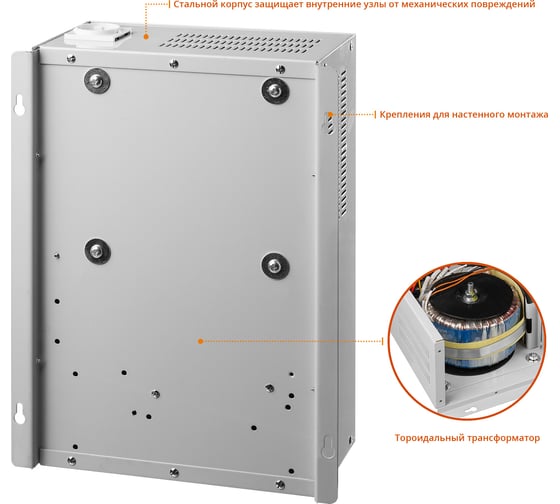 Стальной корпус защищает внутренние узлы от механических повреждений

Крепления для настенного монтажа

Тороидальный трансформатор