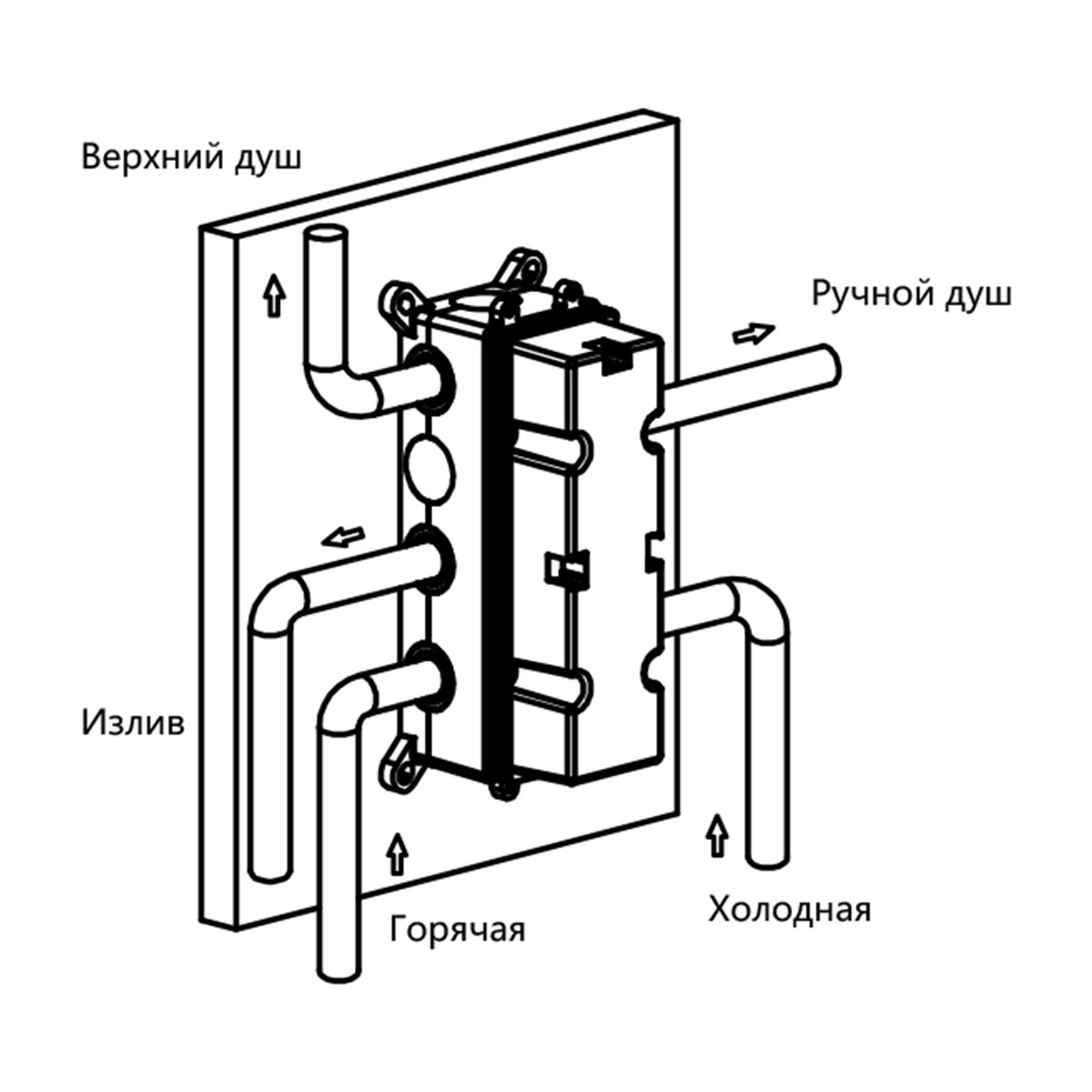 Верхний душ

Ручной душ

Излив

Горячая

Холодная