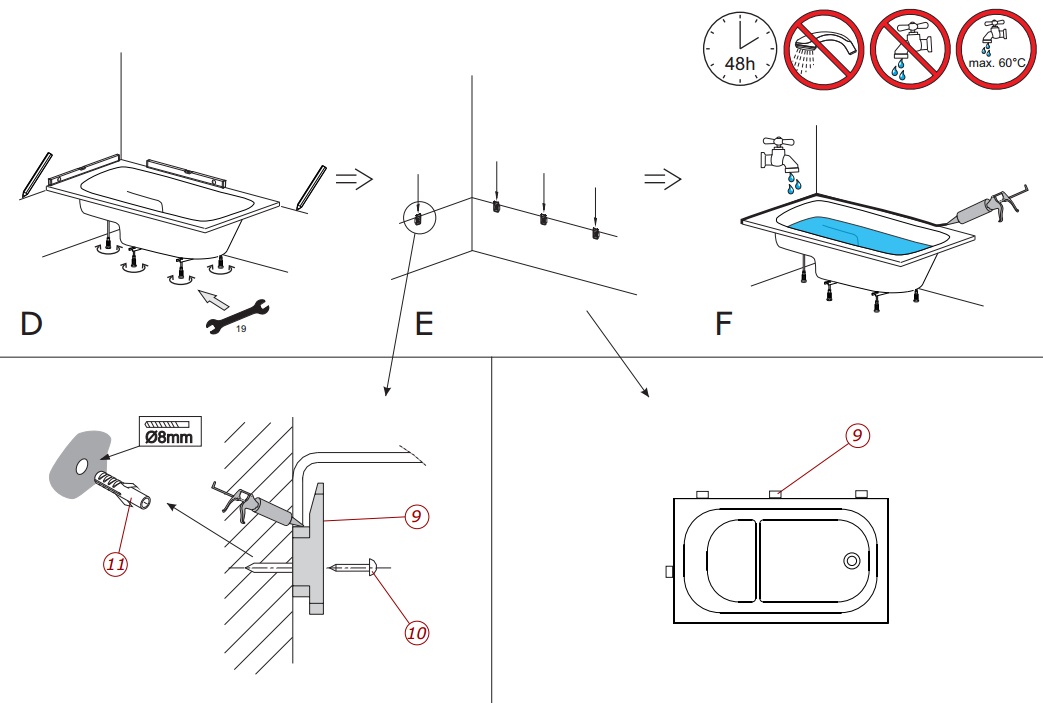 48h

max. 60°C

D

19

E

F

Ø8mm

11

9

10

9