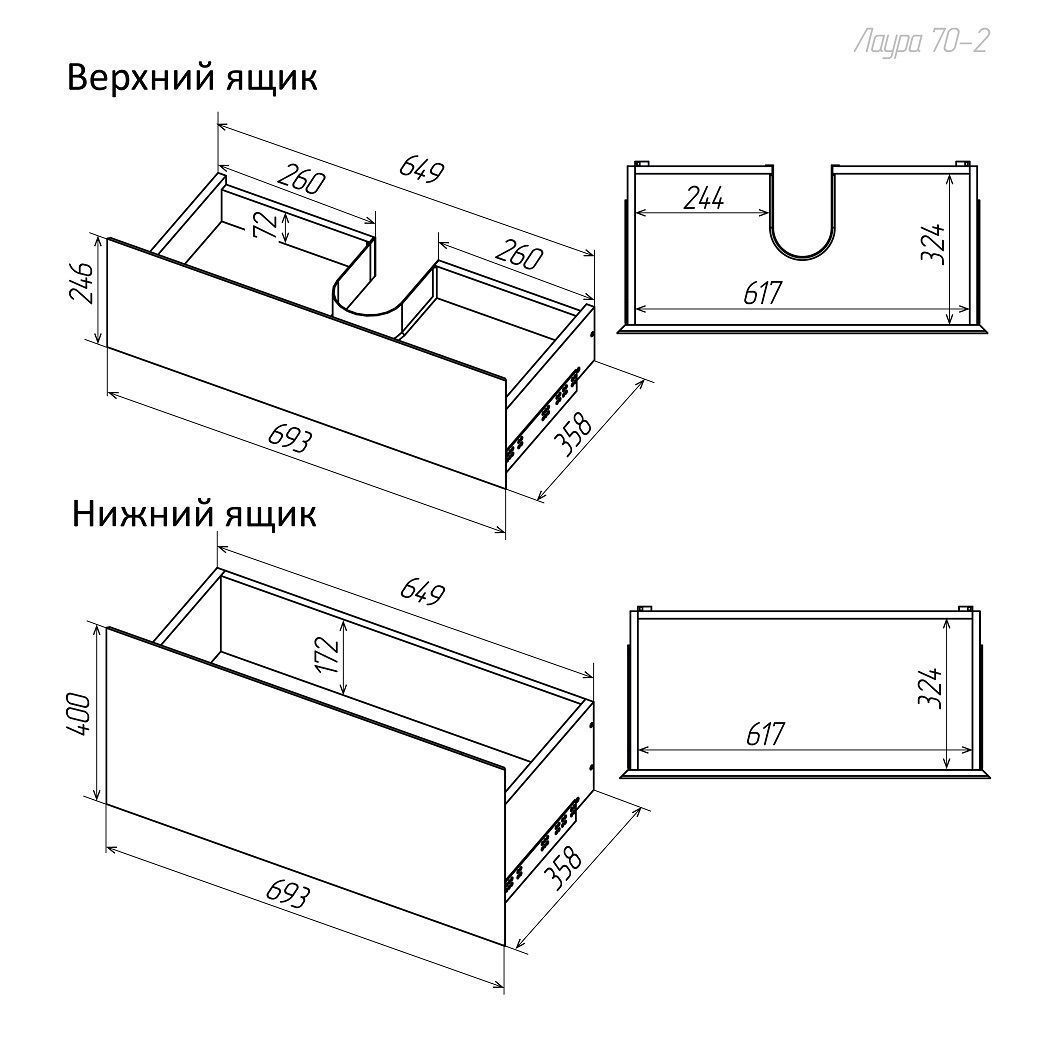 Лаура 70-2

Верхний ящик

649
260
72
260
246
693
358
244
324
617

Нижний ящик

649
172
400
693
358
324
617