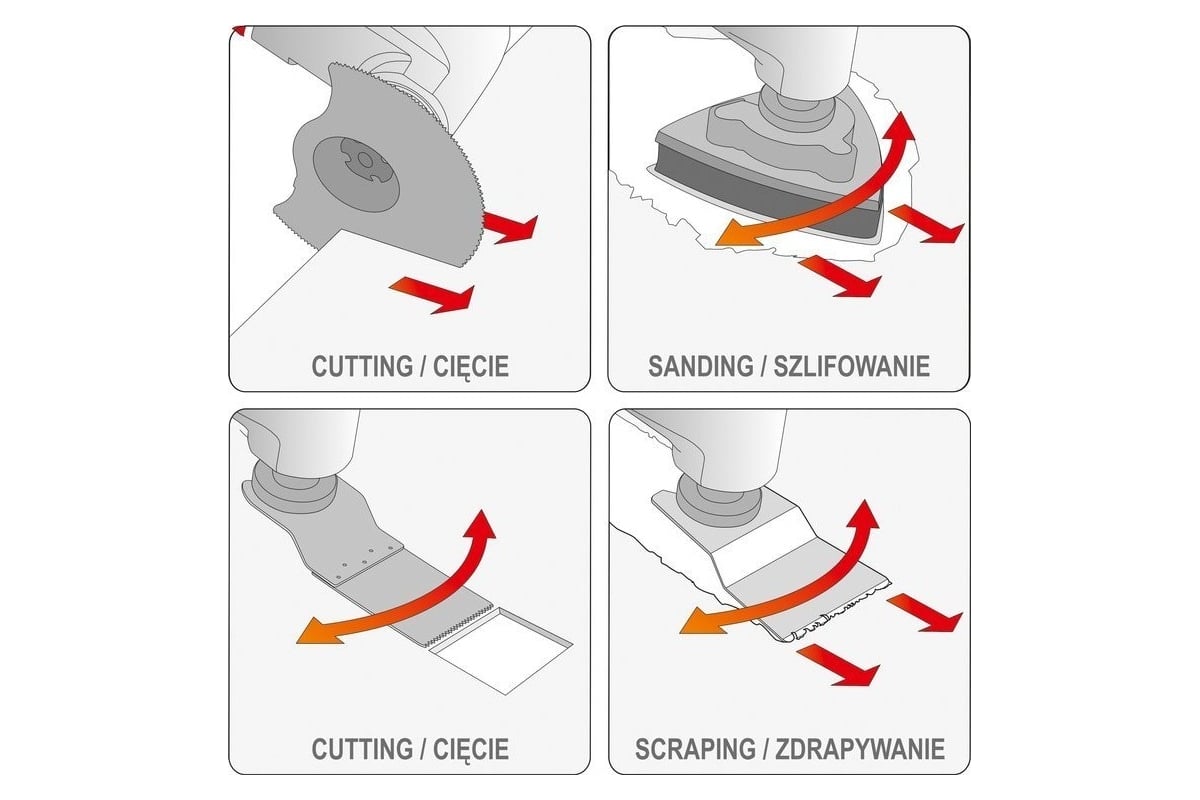 CUTTING / CIĘCIE

SANDING / SZLIFOWANIE

CUTTING / CIĘCIE

SCRAPING / ZDRAPYWANIE