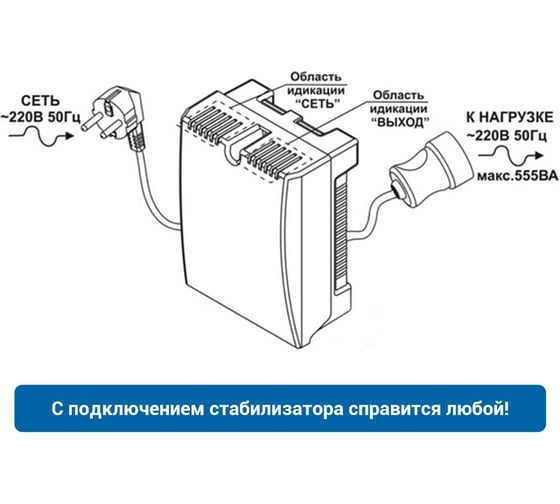 СЕТЬ
~220В 50Гц

Область
идикации
"СЕТЬ"

Область
идикации
"ВЫХОД"

К НАГРУЗКЕ
~220В 50Гц
макс.555ВА

С подключением стабилизатора справится любой!