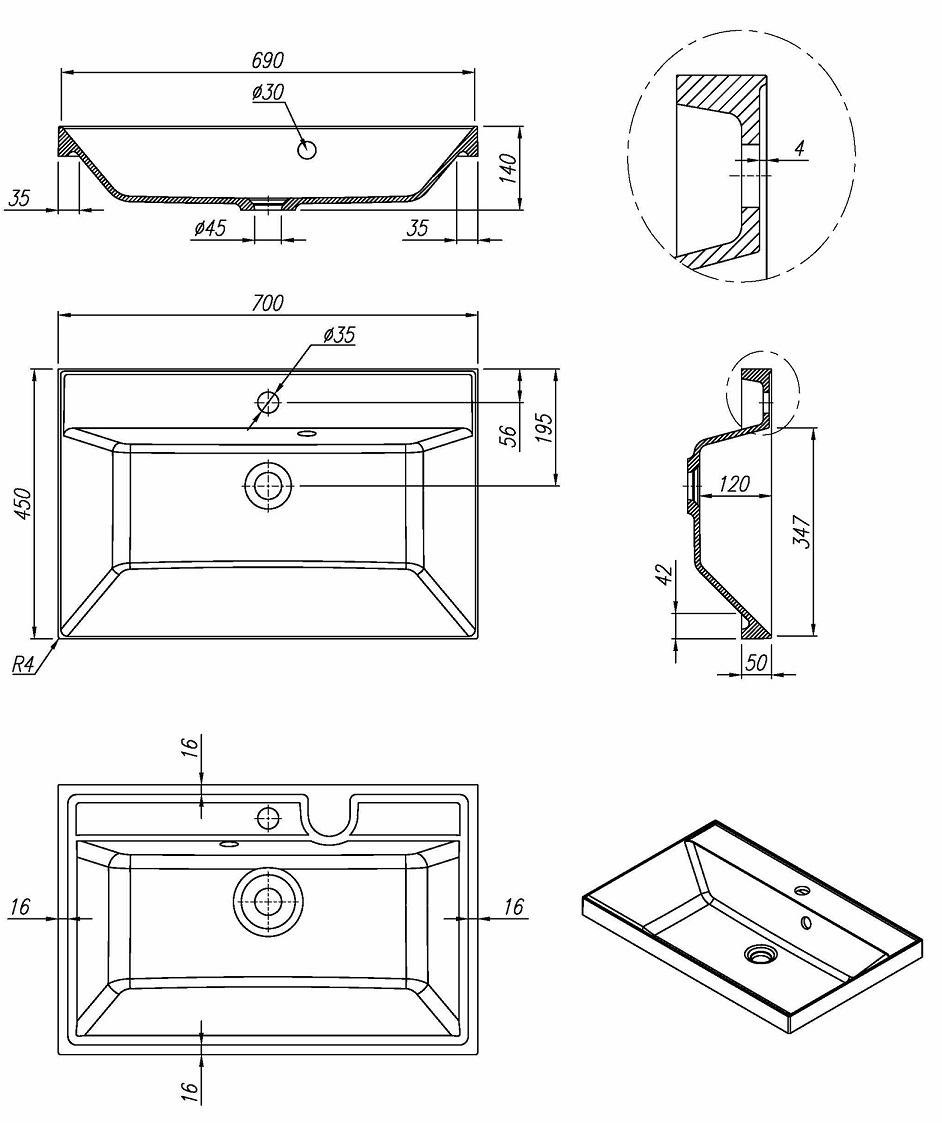 690
ø30
140
35
ø45
35
4
700
ø35
56
195
450
R4
120
347
42
50
16
16
16
16