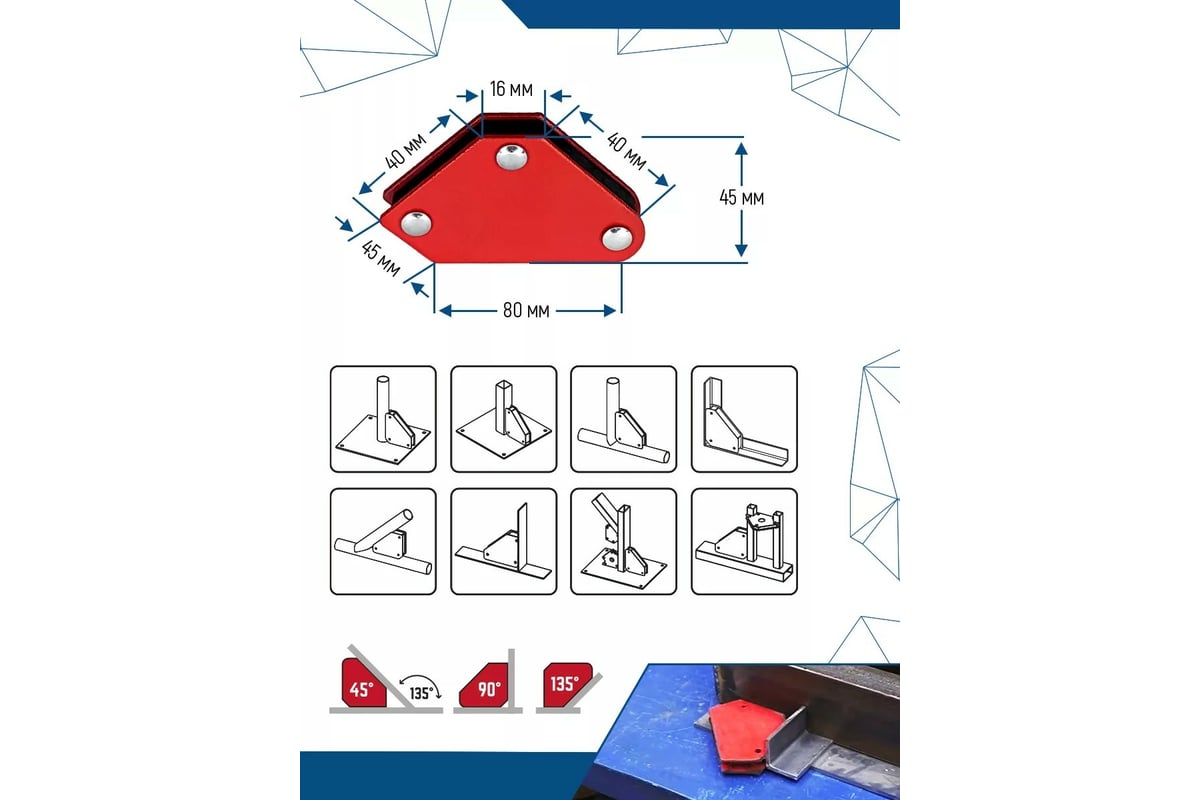 16 мм
40 мм
40 мм
45 мм
45 мм
80 мм

45°
135°
90°
135°