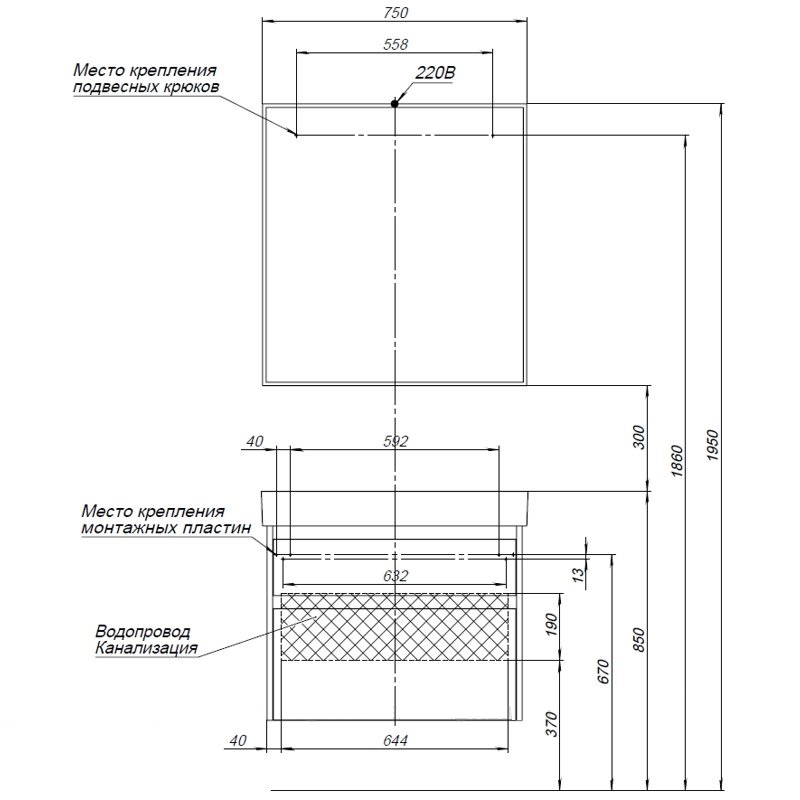 750
558
Место крепления подвесных крюков
220В
40
592
300
1860
1950
Место крепления монтажных пластин
632
13
Водопровод Канализация
190
850
670
370
40
644