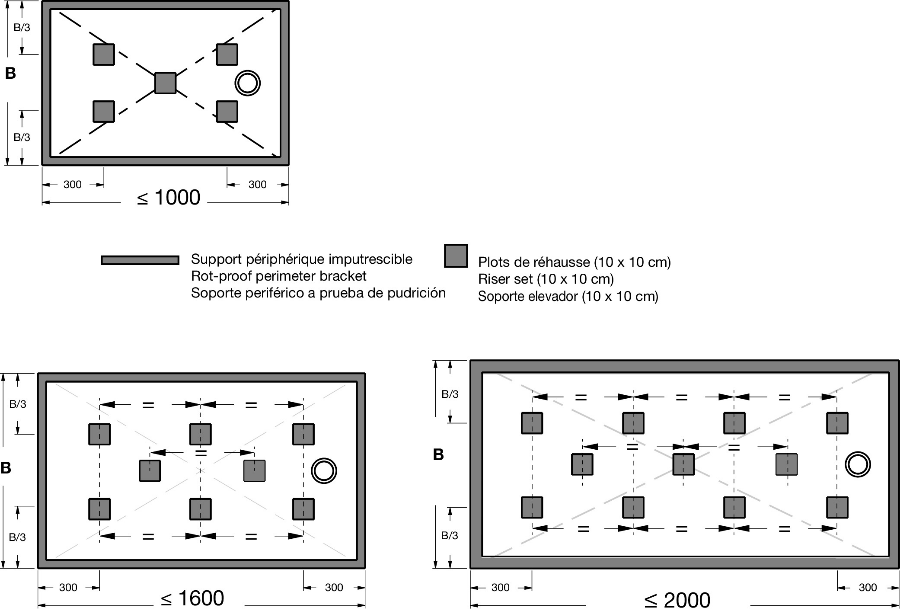 B/3
B
B/3
300
300
≤ 1000

Support périphérique imputrescible
Rot-proof perimeter bracket
Soporte periférico a prueba de pudrición

Plots de réhausse (10 x 10 cm)
Riser set (10 x 10 cm)
Soporte elevador (10 x 10 cm)

B/3
B
B/3
= =
=
= =
300
300
≤ 1600

B/3
B
B/3
= = =
= =
= = =
300
300
≤ 2000