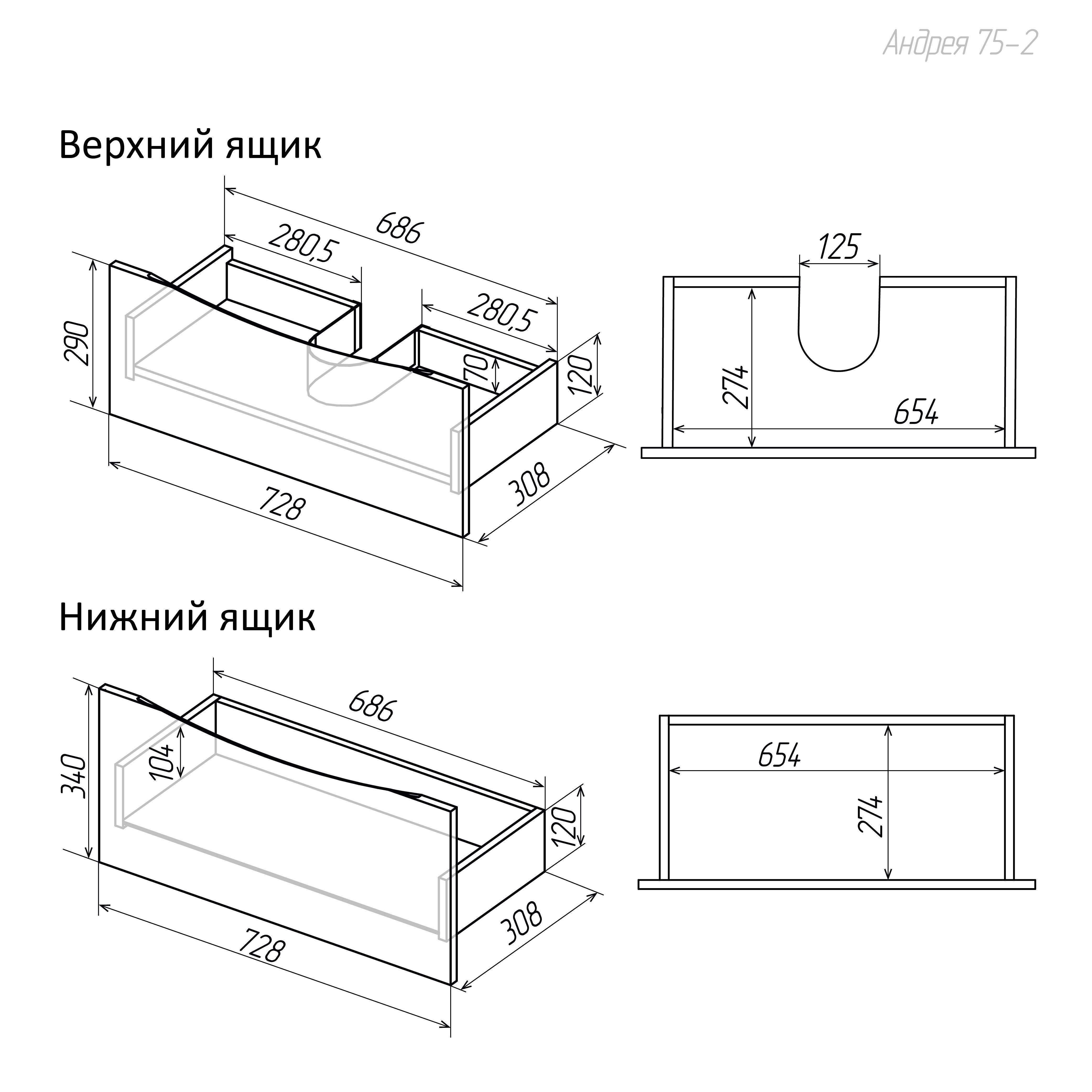 Андрея 75-2

Верхний ящик

686
280,5
280,5
290
70
120
308
728
125
274
654

Нижний ящик

686
340
104
120
308
728
654
274