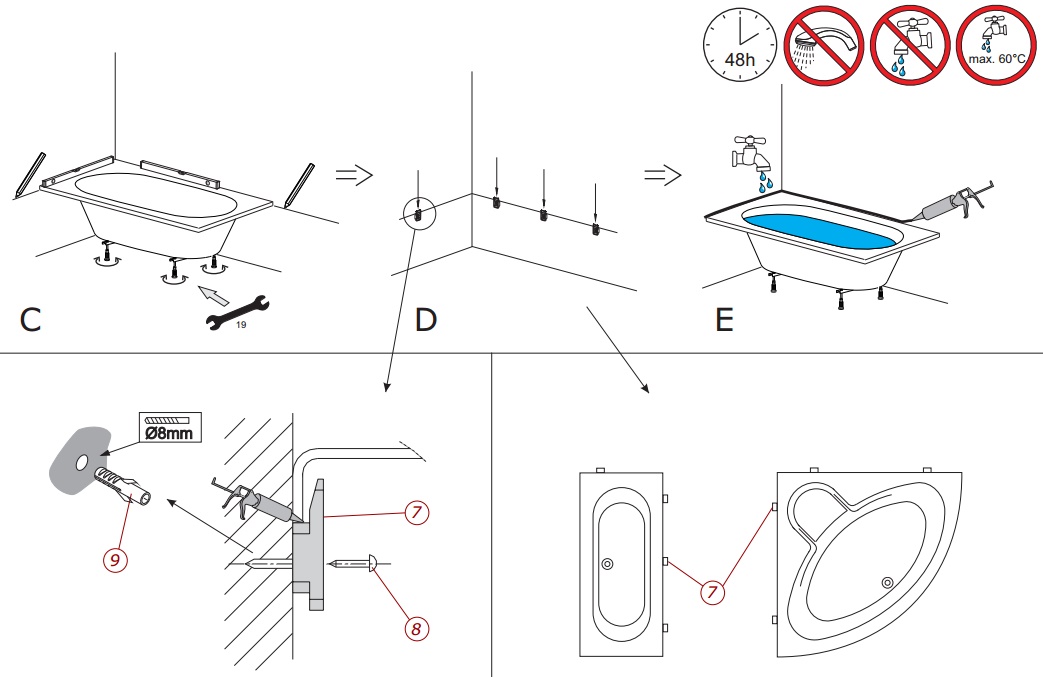 48h

max. 60°C

C

19

D

E

Ø8mm

9

7

8

7