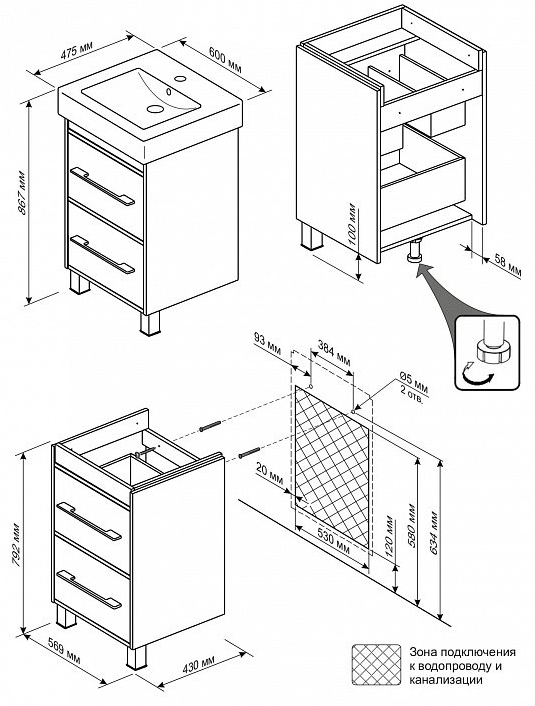 475 мм
600 мм
867 мм
100 мм
58 мм
93 мм
384 мм
Ø5 мм
2 отв.
20 мм
530 мм
120 мм
580 мм
634 мм
792 мм
569 мм
430 мм
Зона подключения к водопроводу и канализации