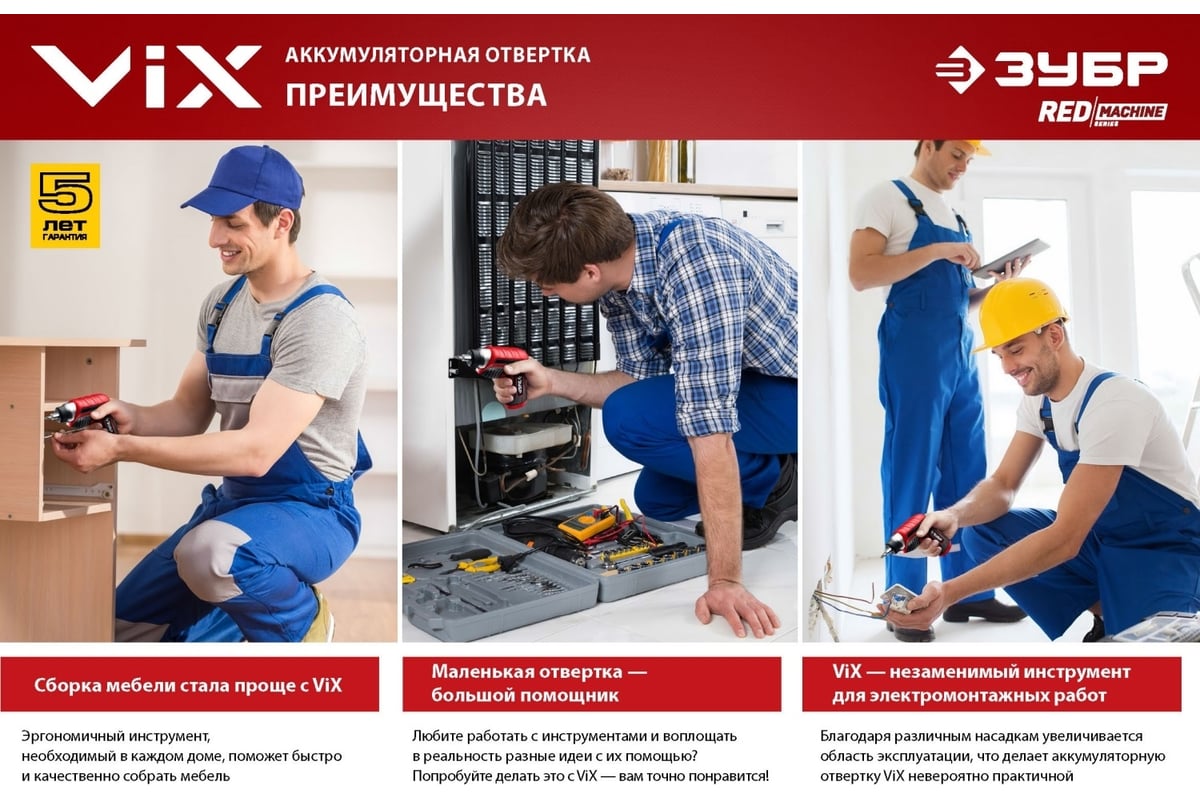 ViX АККУМУЛЯТОРНАЯ ОТВЕРТКА
ПРЕИМУЩЕСТВА

ЗУБР
RED MACHINE SERIES

5 ЛЕТ ГАРАНТИЯ

Сборка мебели стала проще с ViX

Эргономичный инструмент, необходимый в каждом доме, поможет быстро и качественно собрать мебель

Маленькая отвертка — большой помощник

Любите работать с инструментами и воплощать в реальность разные идеи с их помощью? Попробуйте делать это с ViX — вам точно понравится!

ViX — незаменимый инструмент для электромонтажных работ

Благодаря различным насадкам увеличивается область эксплуатации, что делает аккумуляторную отвертку ViX невероятно практичной