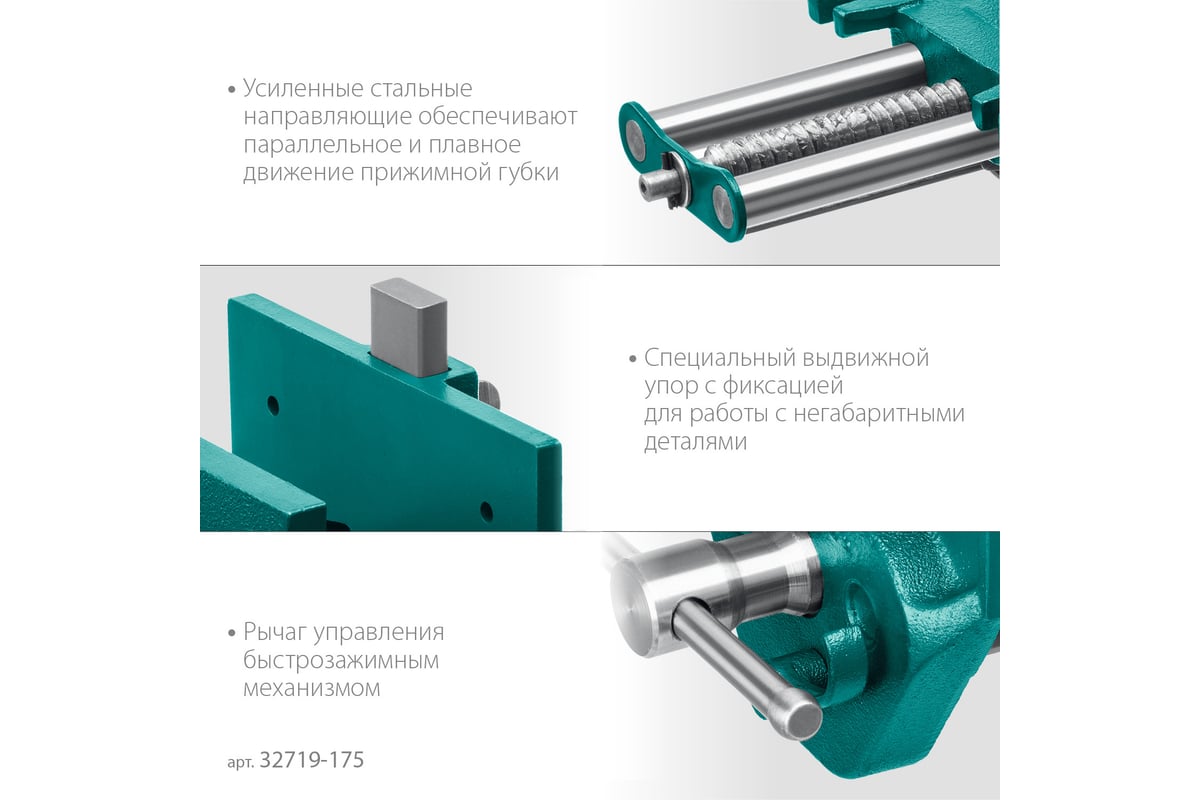 • Усиленные стальные направляющие обеспечивают параллельное и плавное движение прижимной губки

• Специальный выдвижной упор с фиксацией для работы с негабаритными деталями

• Рычаг управления быстрозажимным механизмом

арт. 32719-175