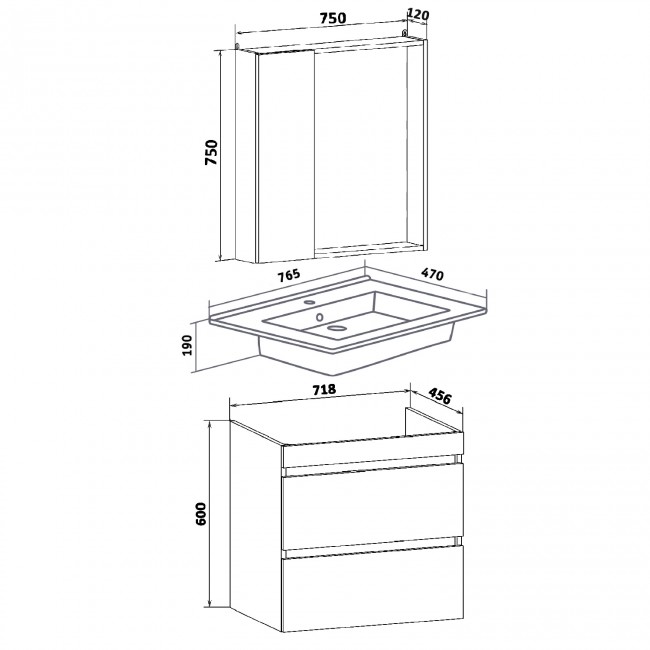 750
120
750
765
470
190
718
456
600