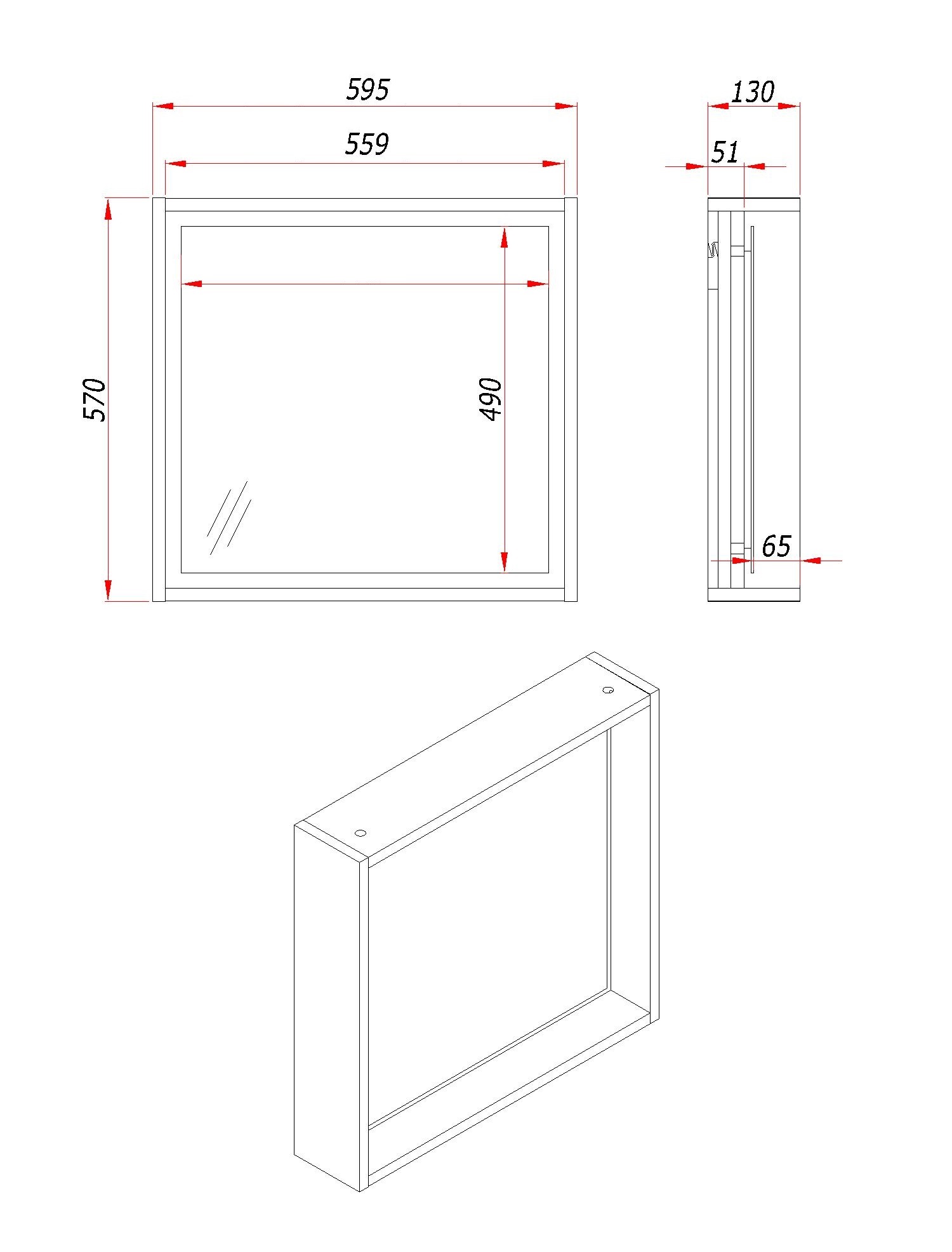 595
559
570
490
130
51
65