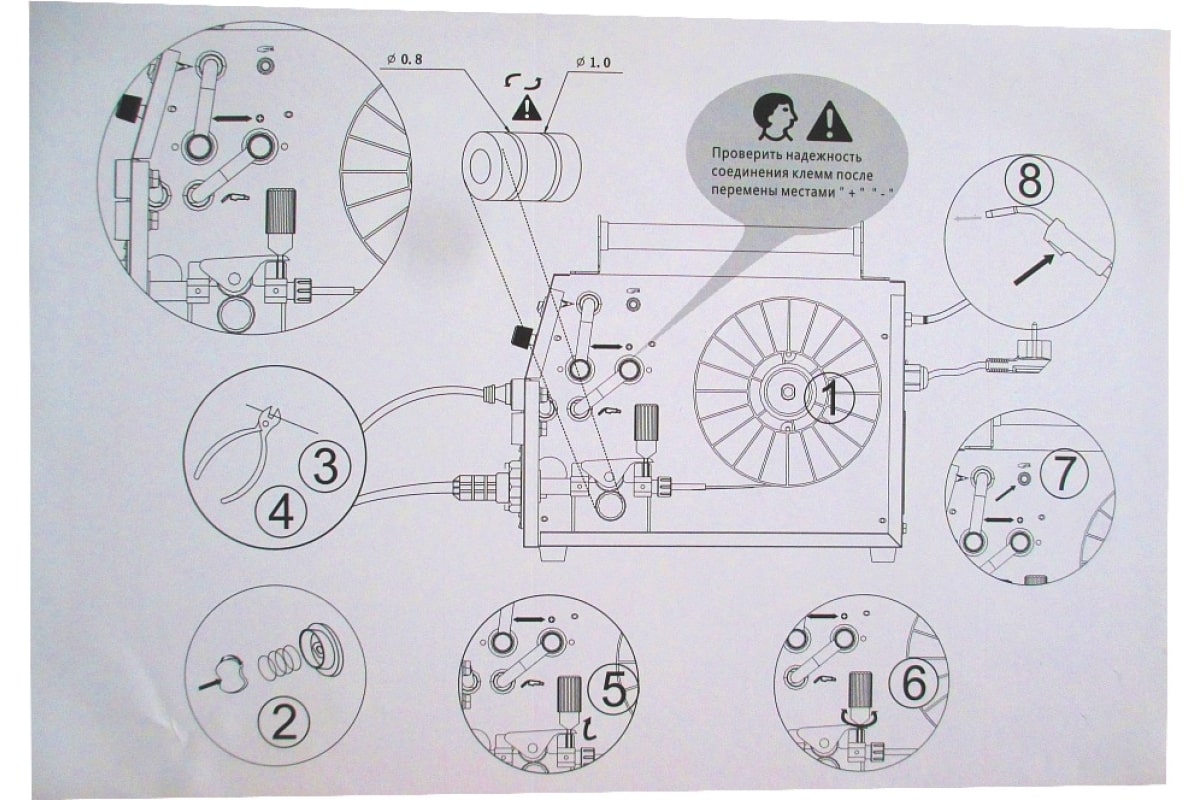 ø 0.8

ø 1.0

Проверить надежность соединения клемм после перемены местами " + " " - "

8

1

3

4

7

2

5

6