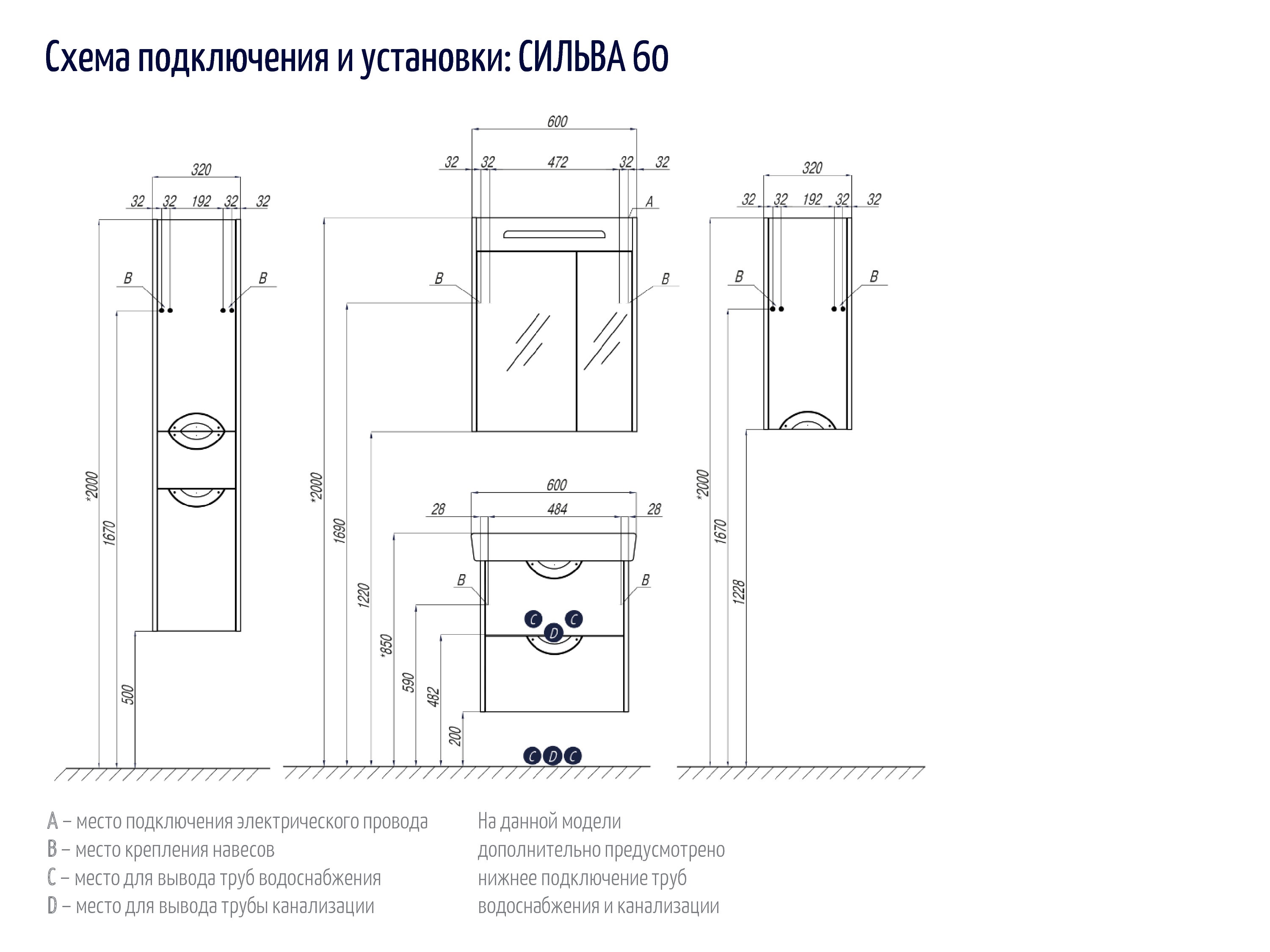 Схема подключения и установки: СИЛЬВА 60

320
32 32 192 32 32
B B
*2000
1670
500

600
32 32 472 32 32
A
B B
*2000
1690
1220

600
28 484 28
B B
C C
D
*850
590
482
200
C D C

320
32 32 192 32 32
B B
*2000
1670
1228

A – место подключения электрического провода
B – место крепления навесов
C – место для вывода труб водоснабжения
D – место для вывода трубы канализации

На данной модели дополнительно предусмотрено нижнее подключение труб водоснабжения и канализации