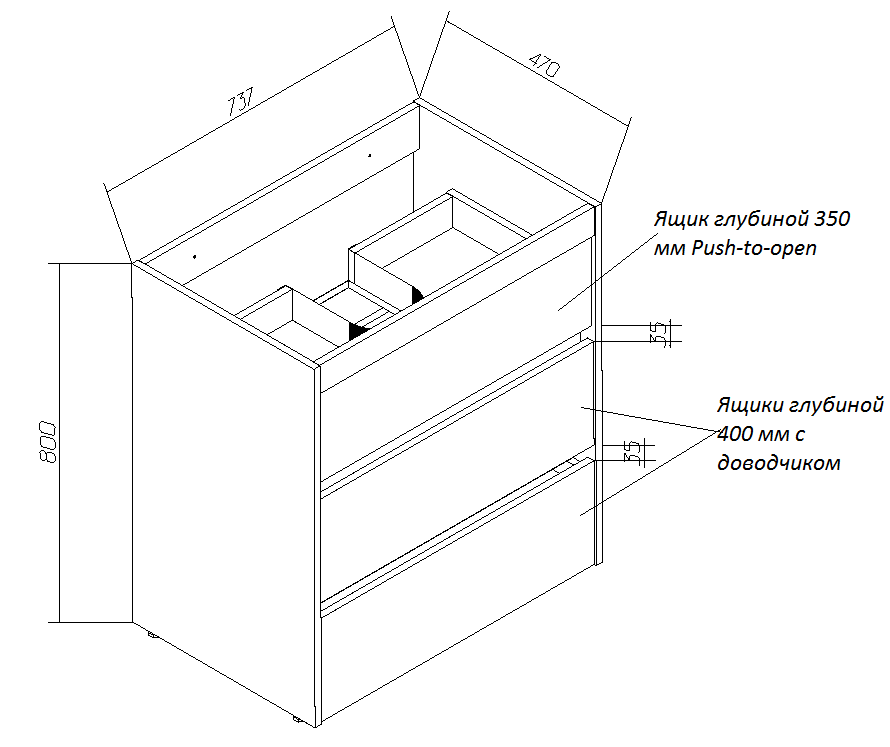 737

470

800

Ящик глубиной 350 мм Push-to-open

35

Ящики глубиной 400 мм с доводчиком

35