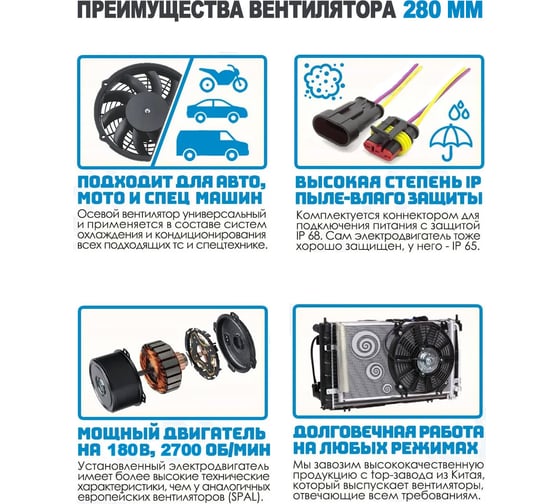 ПРЕИМУЩЕСТВА ВЕНТИЛЯТОРА 280 ММ

ПОДХОДИТ ДЛЯ АВТО, МОТО И СПЕЦ МАШИН

Осевой вентилятор универсальный и применяется в составе систем охлаждения и кондиционирования всех подходящих тс и спецтехнике.

ВЫСОКАЯ СТЕПЕНЬ IP ПЫЛЕ-ВЛАГО ЗАЩИТЫ

Комплектуется коннектором для подключения питания с защитой IP 68. Сам электродвигатель тоже хорошо защищен, у него - IP 65.

МОЩНЫЙ ДВИГАТЕЛЬ НА 180В, 2700 ОБ/МИН

Установленный электродвигатель имеет более высокие технические характеристики, чем у аналогичных европейских вентиляторов (SPAL).

ДОЛГОВЕЧНАЯ РАБОТА НА ЛЮБЫХ РЕЖИМАХ

Мы завозим высококачественную продукцию с top-завода из Китая, который выспускает вентиляторы, отвечающие всем требованиям.