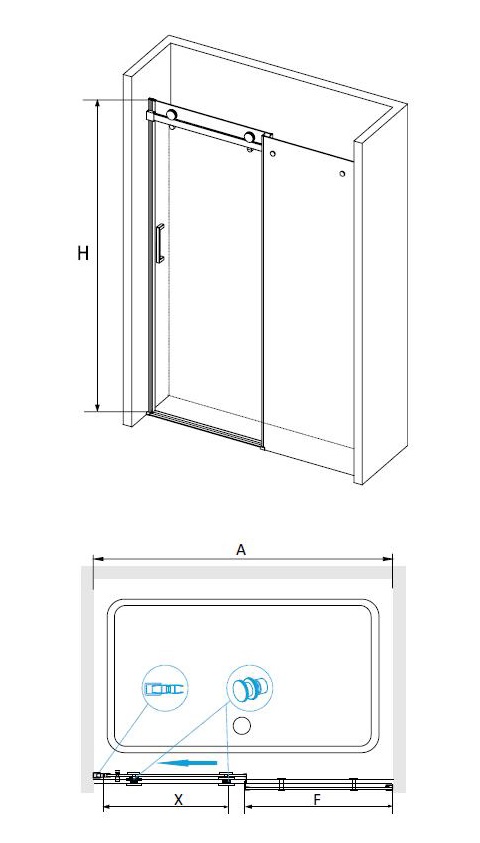 H

A

X

F