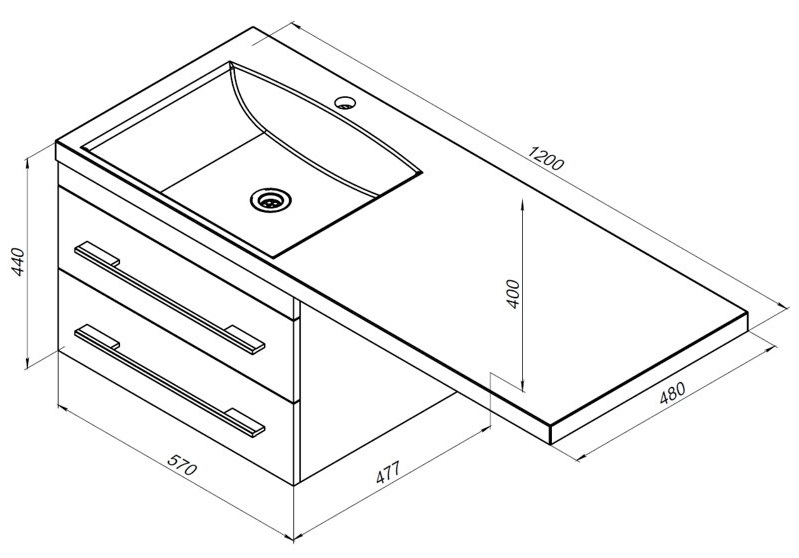 1200
440
400
480
570
477