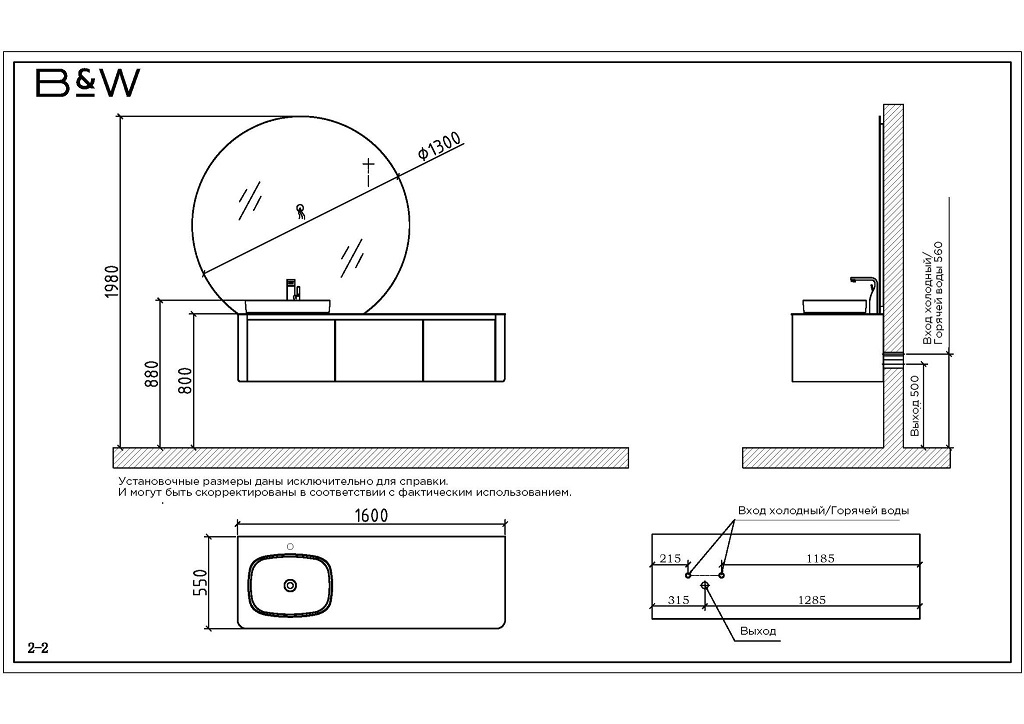 B&W

$\phi 1300$

1980

880

800

Вход холодный/ Горячей воды 560

Выход 500

Установочные размеры даны исключительно для справки.
И могут быть скорректированы в соответствии с фактическим использованием.

1600

550

Вход холодный/Горячей воды

215

1185

315

1285

Выход

2-2