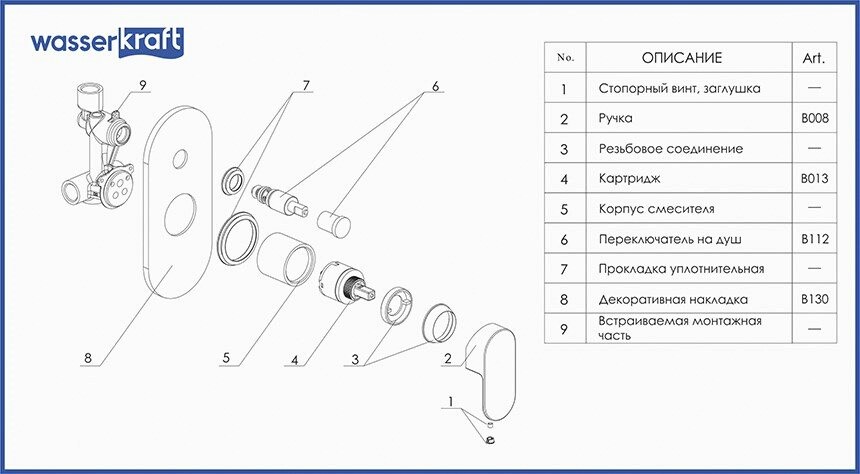 wasserkraft

9
7
6
8
5
4
3
2
1

| No. | ОПИСАНИЕ | Art. |
|---|---|---|
| 1 | Стопорный винт, заглушка | — |
| 2 | Ручка | B008 |
| 3 | Резьбовое соединение | — |
| 4 | Картридж | B013 |
| 5 | Корпус смесителя | — |
| 6 | Переключатель на душ | B112 |
| 7 | Прокладка уплотнительная | — |
| 8 | Декоративная накладка | B130 |
| 9 | Встраиваемая монтажная часть | — |