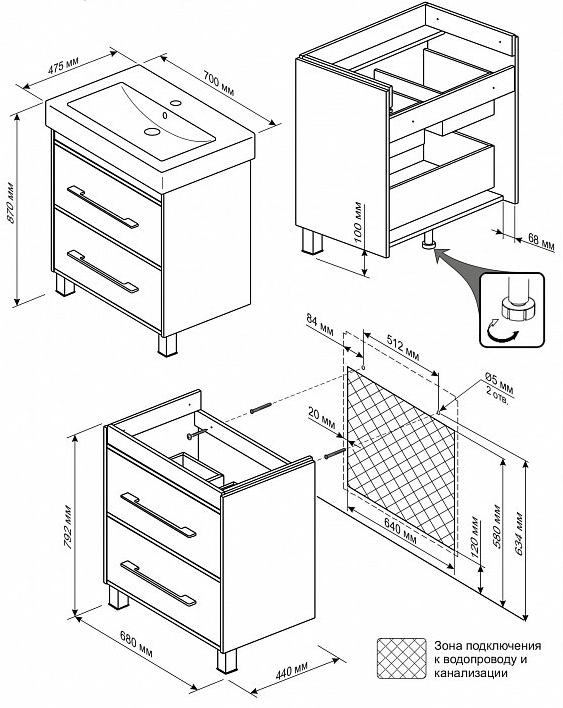 475 мм
700 мм
870 мм
100 мм
68 мм
84 мм
512 мм
Ø5 мм
2 отв.
20 мм
640 мм
120 мм
580 мм
634 мм
792 мм
680 мм
440 мм

Зона подключения к водопроводу и канализации