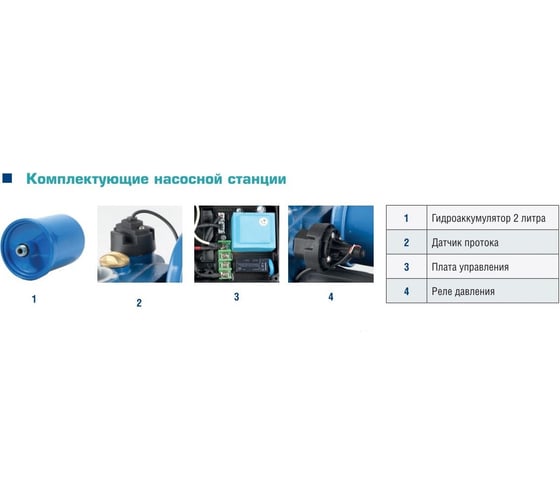 Комплектующие насосной станции

1

2

3

4

| 1 | Гидроаккумулятор 2 литра |
|---|---|
| 2 | Датчик протока |
| 3 | Плата управления |
| 4 | Реле давления |