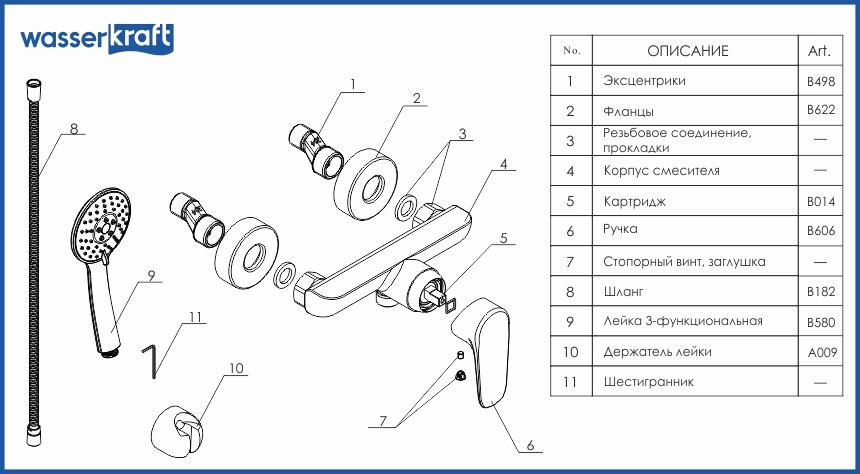 wasserkraft

8

9

11

10

1

2

3

4

5

7

6

| No. | ОПИСАНИЕ | Art. |
|---|---|---|
| 1 | Эксцентрики | B498 |
| 2 | Фланцы | B622 |
| 3 | Резьбовое соединение, прокладки | — |
| 4 | Корпус смесителя | — |
| 5 | Картридж | B014 |
| 6 | Ручка | B606 |
| 7 | Стопорный винт, заглушка | — |
| 8 | Шланг | B182 |
| 9 | Лейка 3-функциональная | B580 |
| 10 | Держатель лейки | A009 |
| 11 | Шестигранник | — |