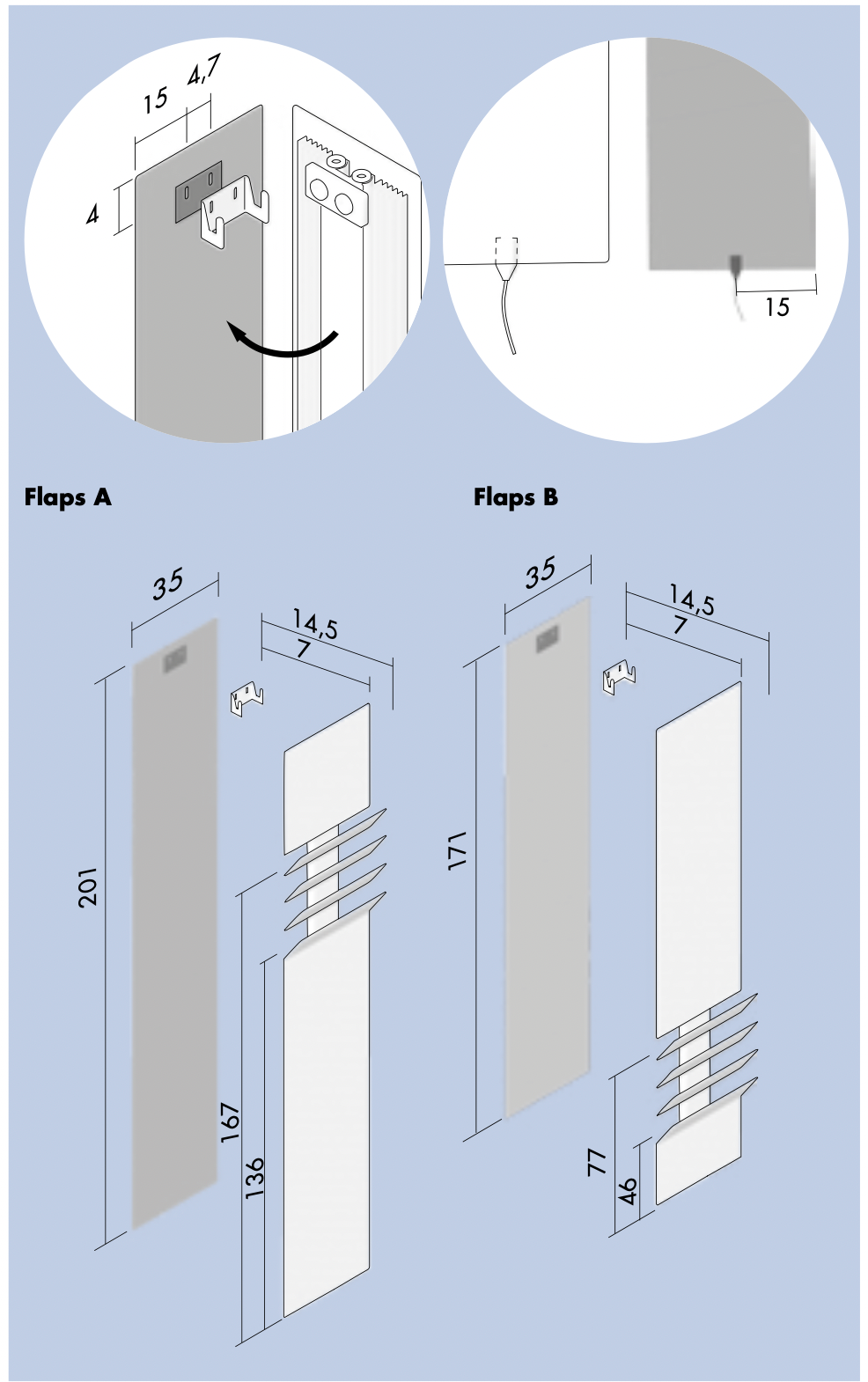 15
4,7
4
15

Flaps A

35
14,5
7
201
167
136

Flaps B

35
14,5
7
171
77
46