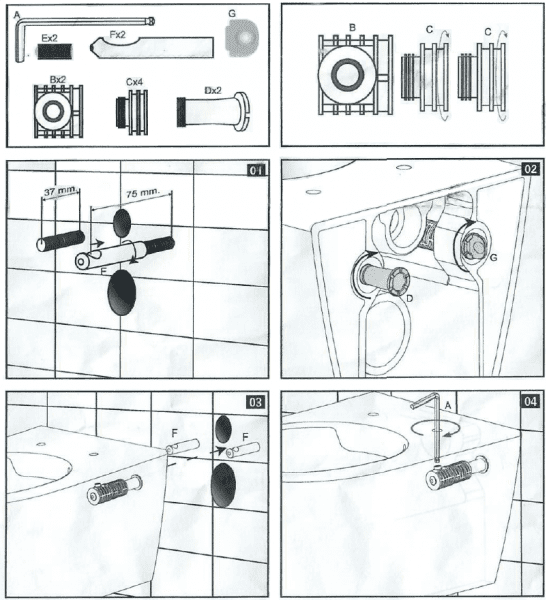 A
Ex2
Fx2
G
Bx2
Cx4
Dx2

B
C
C

01
37 mm.
75 mm.
F

02
G
D

03
F
F

04
A