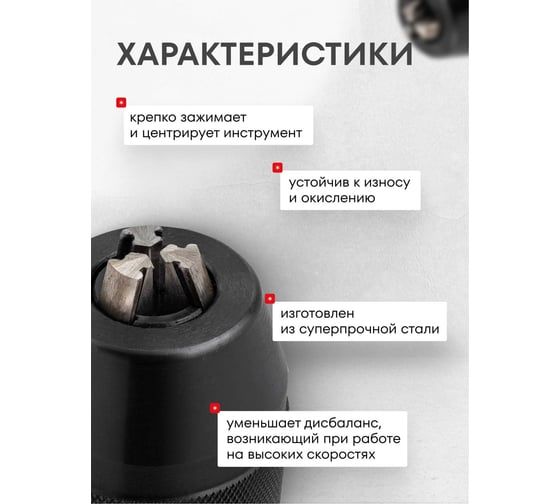 ХАРАКТЕРИСТИКИ

крепко зажимает и центрирует инструмент

устойчив к износу и окислению

изготовлен из суперпрочной стали

уменьшает дисбаланс, возникающий при работе на высоких скоростях