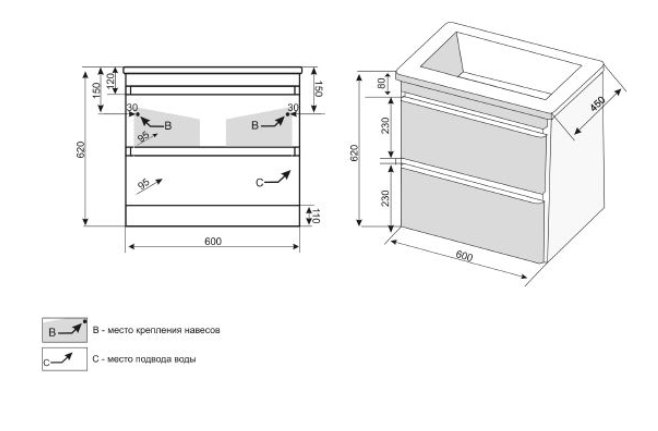 150
120
150
30
30
B
B
95
620
95
C
110
600

80
230
620
230
450
600

B
B - место крепления навесов
C
C - место подвода воды