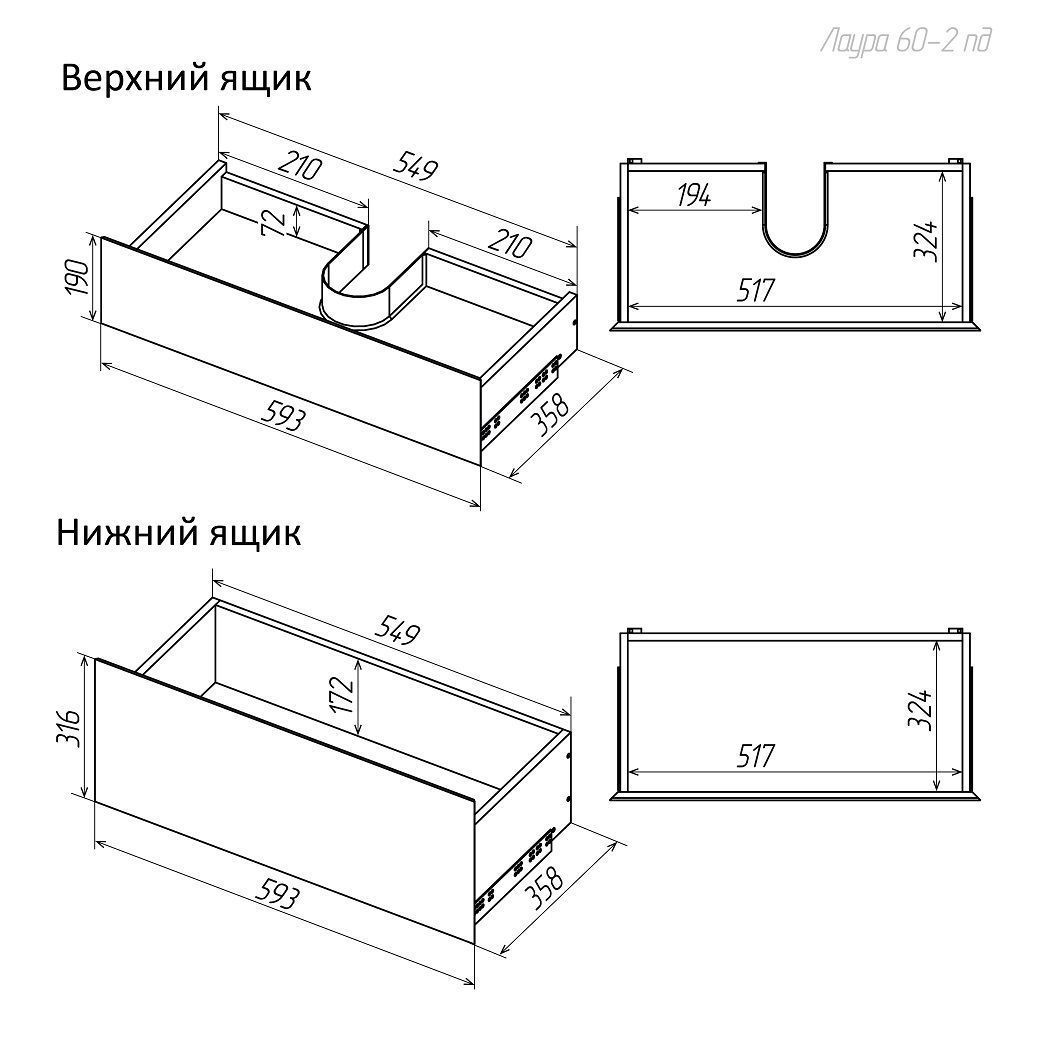 Лаура 60-2 пд

Верхний ящик

210
549
72
210
190
593
358
194
324
517

Нижний ящик

549
172
316
593
358
324
517