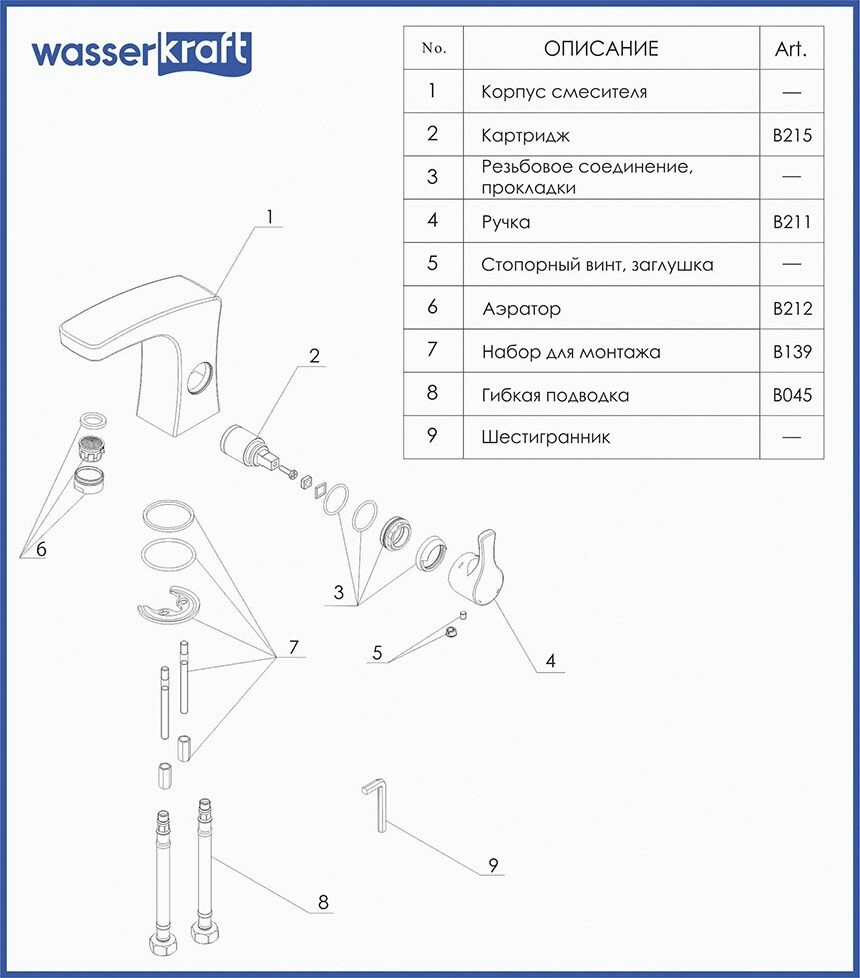 wasserkraft

| No. | ОПИСАНИЕ | Art. |
|---|---|---|
| 1 | Корпус смесителя | — |
| 2 | Картридж | B215 |
| 3 | Резьбовое соединение, прокладки | — |
| 4 | Ручка | B211 |
| 5 | Стопорный винт, заглушка | — |
| 6 | Аэратор | B212 |
| 7 | Набор для монтажа | B139 |
| 8 | Гибкая подводка | B045 |
| 9 | Шестигранник | — |

1
2
6
3
7
5
4
9
8