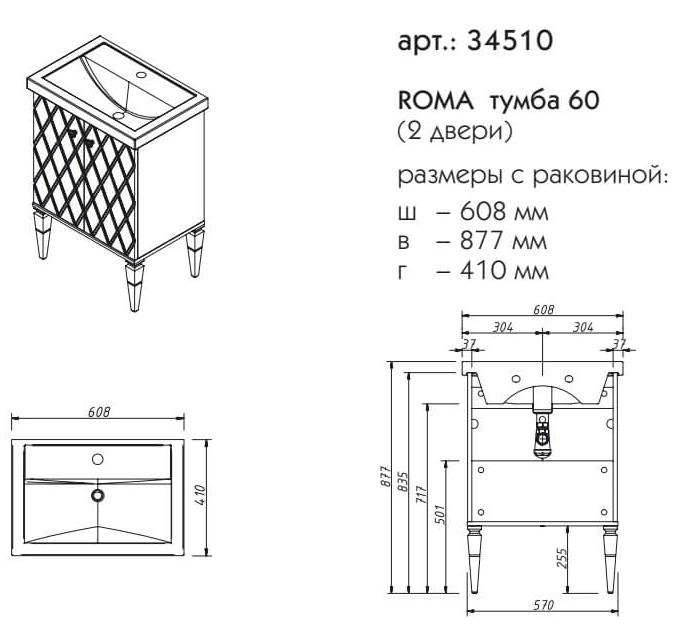 арт.: 34510

ROMA тумба 60
(2 двери)

размеры с раковиной:
ш – 608 мм
в – 877 мм
г – 410 мм

608

410

608
304
304
37
37
877
835
717
501
255
570