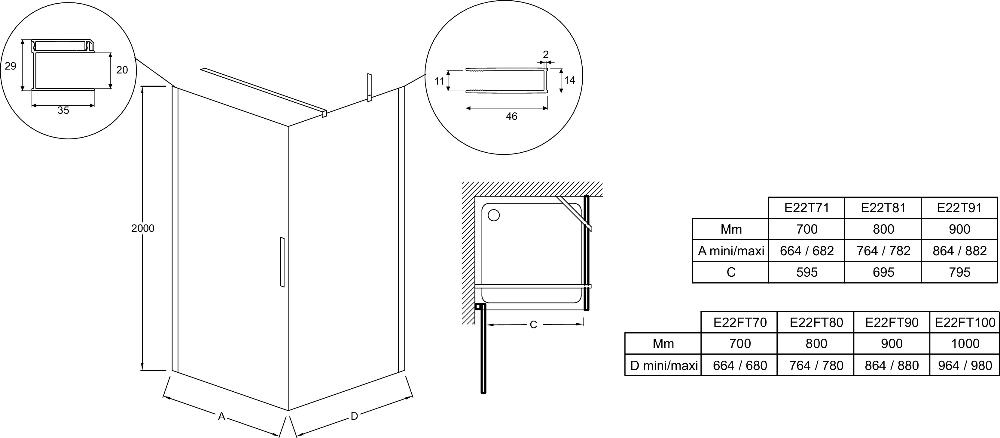 29
20
35

2
11
14
46

2000

A
D

C

| | E22T71 | E22T81 | E22T91 |
|---|---|---|---|
| Mm | 700 | 800 | 900 |
| A mini/maxi | 664 / 682 | 764 / 782 | 864 / 882 |
| C | 595 | 695 | 795 |

| | E22FT70 | E22FT80 | E22FT90 | E22FT100 |
|---|---|---|---|---|
| Mm | 700 | 800 | 900 | 1000 |
| D mini/maxi | 664 / 680 | 764 / 780 | 864 / 880 | 964 / 980 |