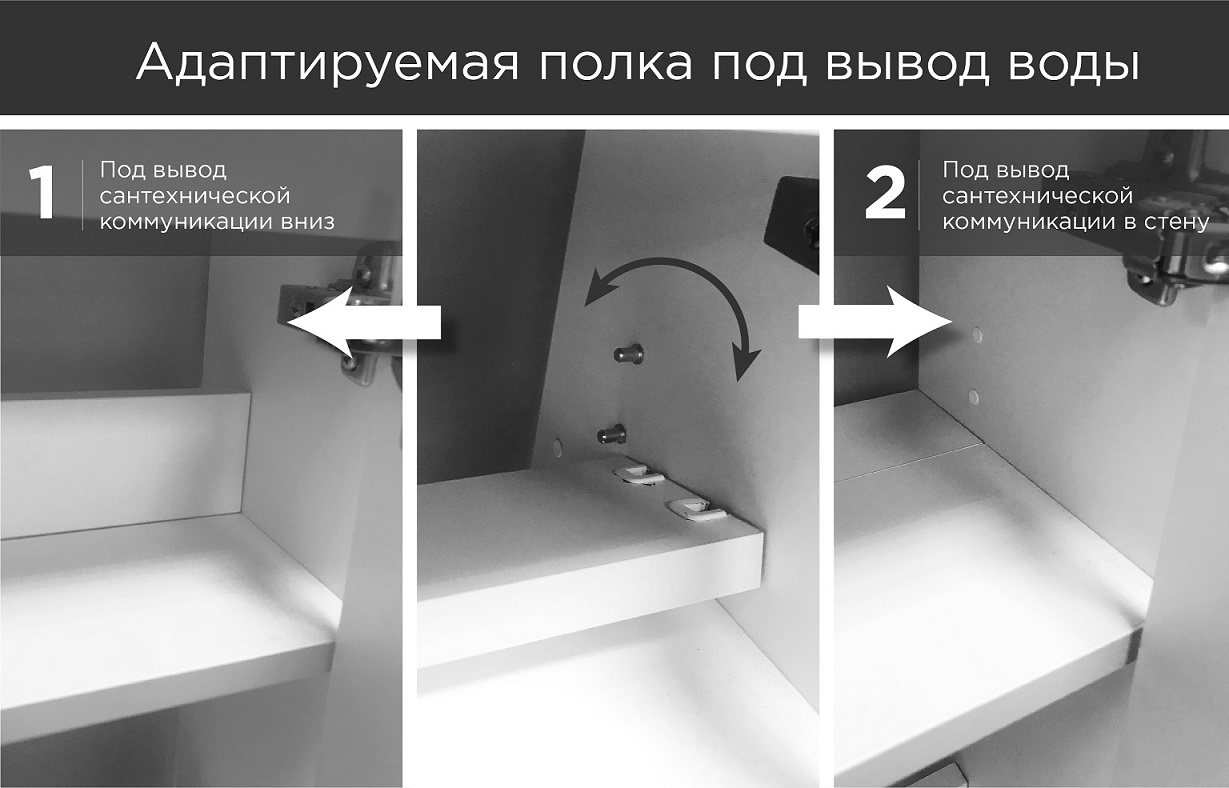 Адаптируемая полка под вывод воды

1 Под вывод сантехнической коммуникации вниз

2 Под вывод сантехнической коммуникации в стену