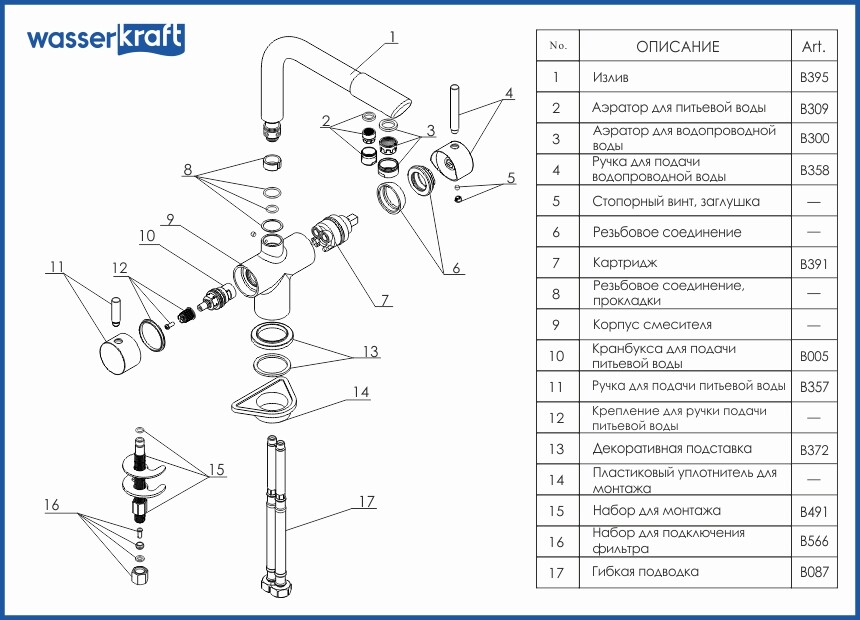 wasserkraft

1
2
3
4
5
6
7
8
9
10
11
12
13
14
15
16
17

| No. | ОПИСАНИЕ | Art. |
|---|---|---|
| 1 | Излив | B395 |
| 2 | Аэратор для питьевой воды | B309 |
| 3 | Аэратор для водопроводной воды | B300 |
| 4 | Ручка для подачи водопроводной воды | B358 |
| 5 | Стопорный винт, заглушка | — |
| 6 | Резьбовое соединение | — |
| 7 | Картридж | B391 |
| 8 | Резьбовое соединение, прокладки | — |
| 9 | Корпус смесителя | — |
| 10 | Кранбукса для подачи питьевой воды | B005 |
| 11 | Ручка для подачи питьевой воды | B357 |
| 12 | Крепление для ручки подачи питьевой воды | — |
| 13 | Декоративная подставка | B372 |
| 14 | Пластиковый уплотнитель для монтажа | — |
| 15 | Набор для монтажа | B491 |
| 16 | Набор для подключения фильтра | B566 |
| 17 | Гибкая подводка | B087 |