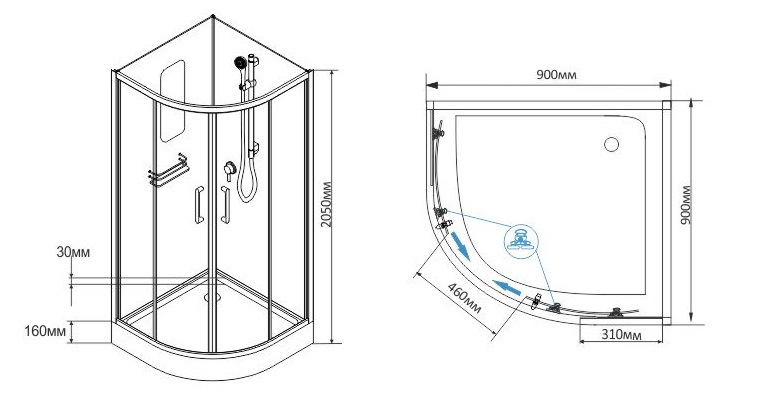 30мм
160мм
2050мм
900мм
900мм
460мм
310мм