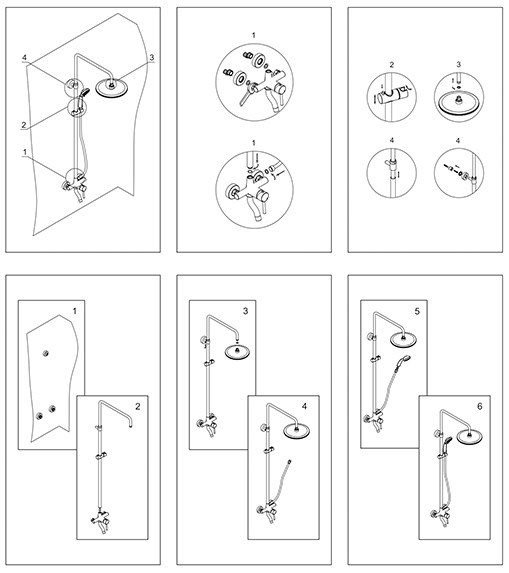 4
3
2
1

1

1

2
3
4
4

1
2

3
4

5
6