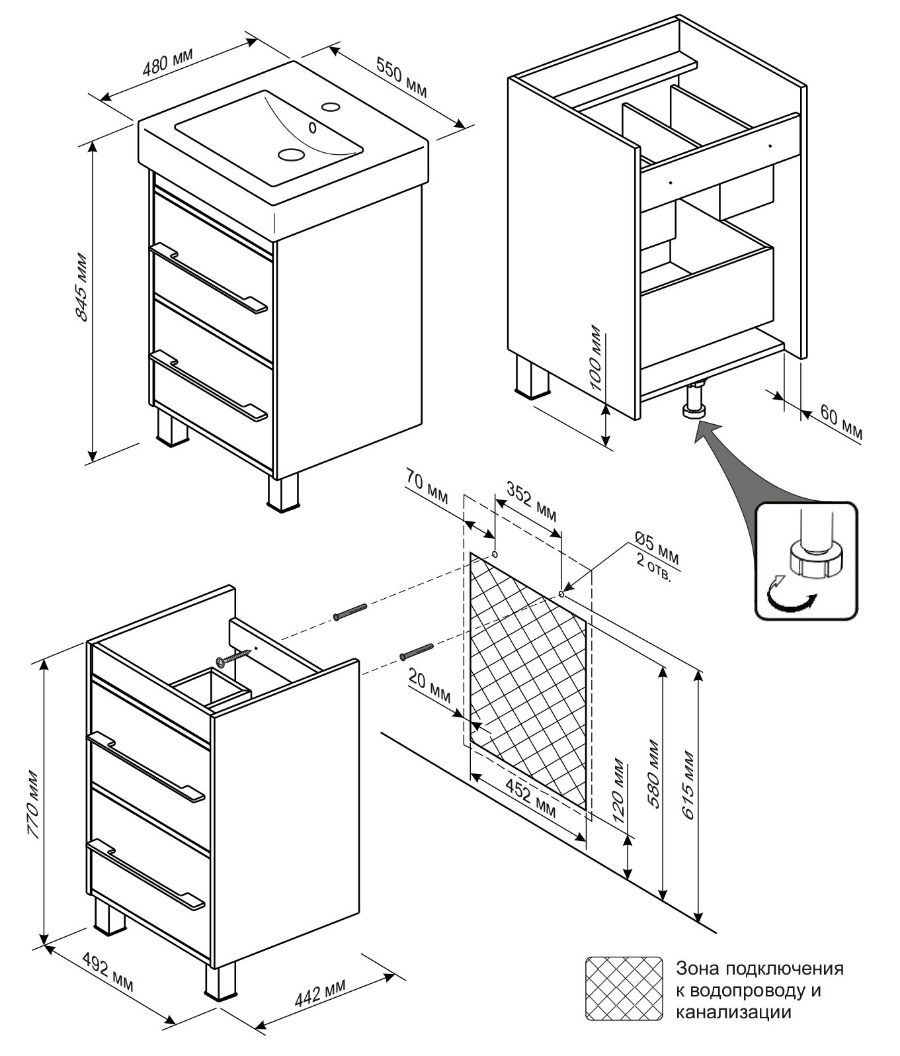 480 мм
550 мм
845 мм
100 мм
60 мм
70 мм
352 мм
Ø5 мм
2 отв.
20 мм
452 мм
120 мм
580 мм
615 мм
770 мм
492 мм
442 мм
Зона подключения к водопроводу и канализации