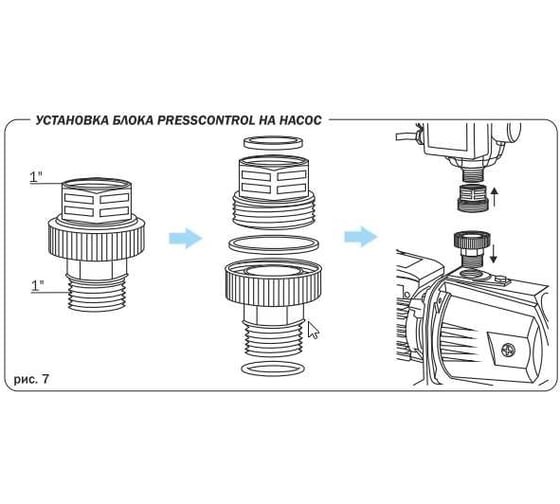 УСТАНОВКА БЛОКА PRESSCONTROL НА НАСОС

1"

1"

рис. 7